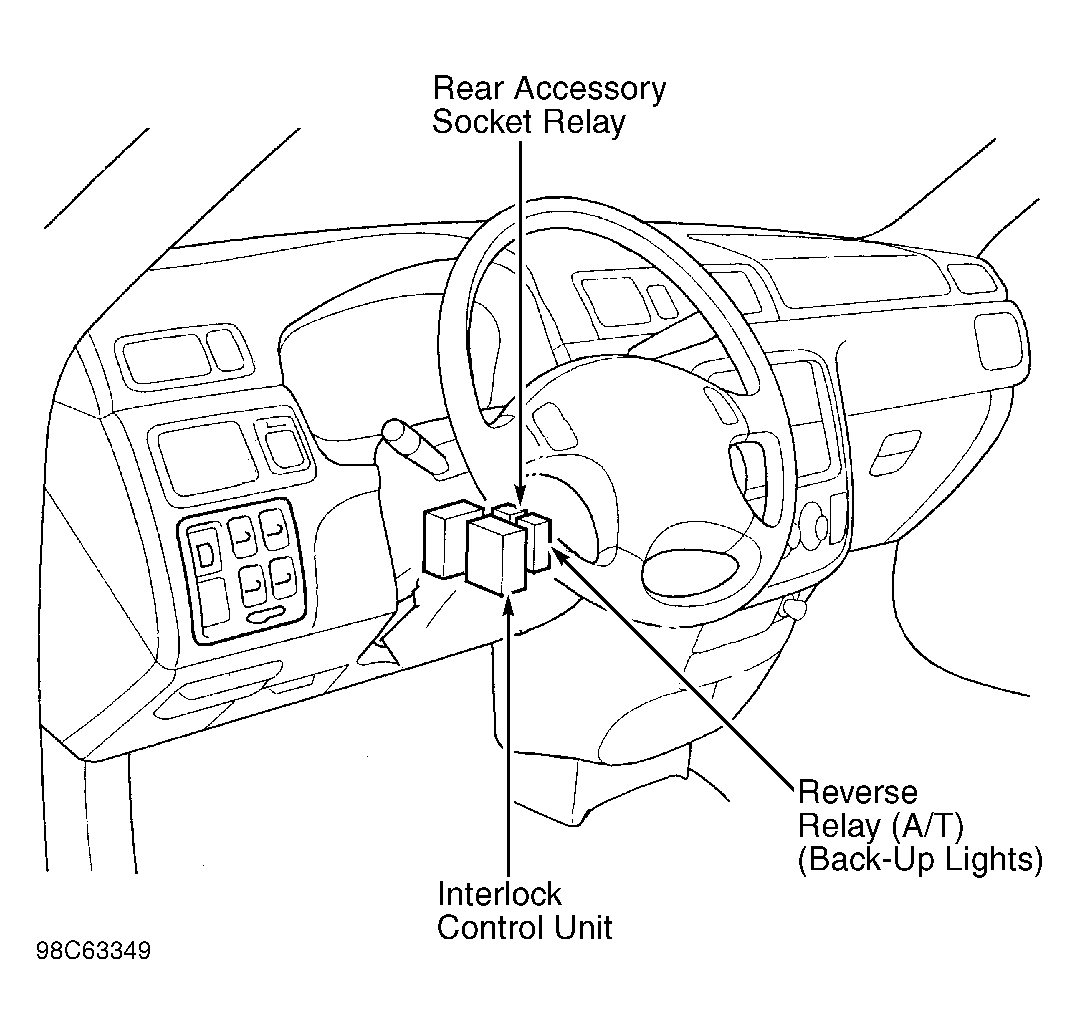 Rear Accessory Socket Relay

Reverse Relay (A/T) (Back-Up Lights)

Interlock Control Unit

98C63349