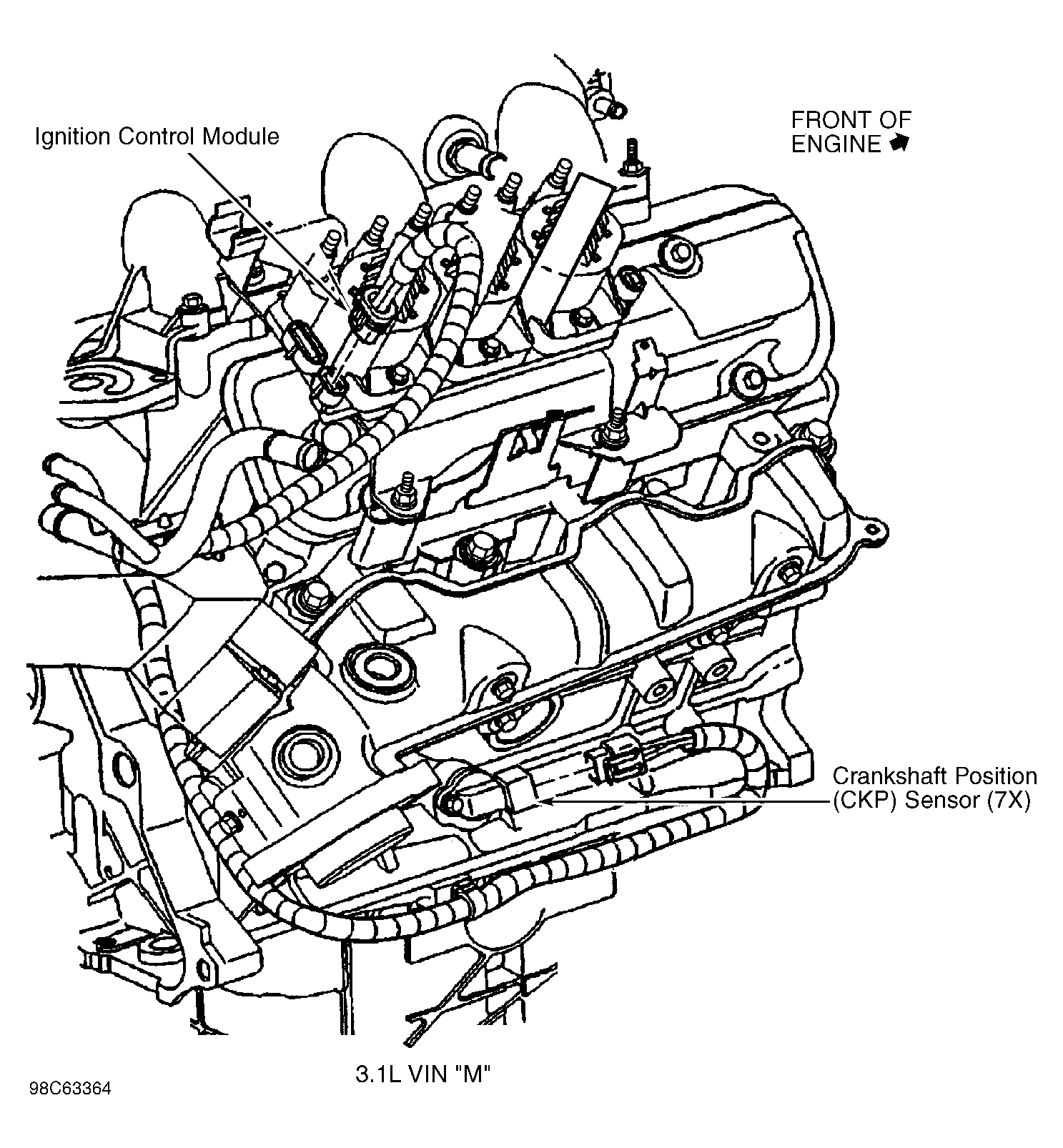 Ignition Control Module

FRONT OF ENGINE

Crankshaft Position (CKP) Sensor (7X)

3.1L VIN "M"

98C63364