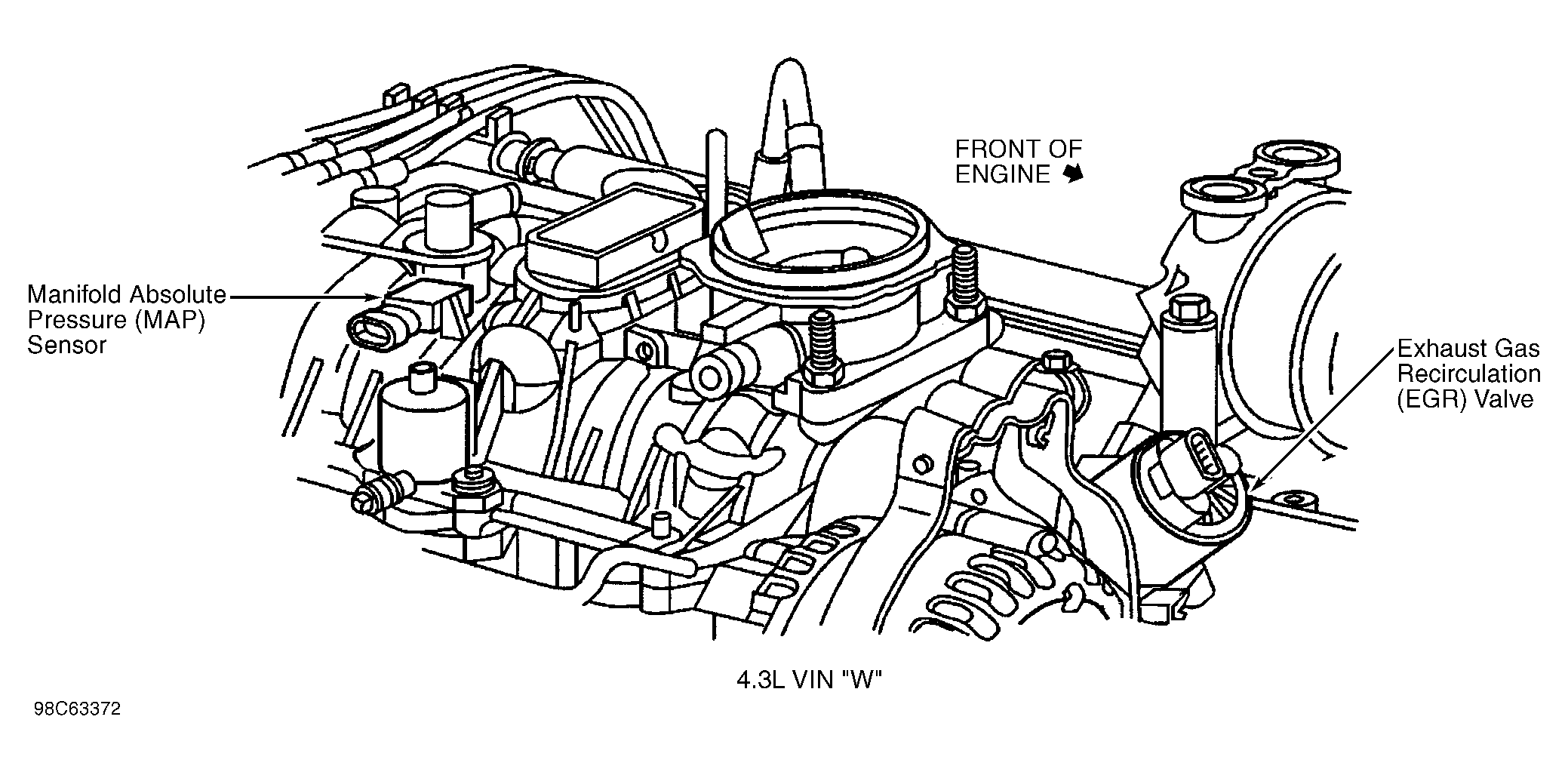 FRONT OF ENGINE

Manifold Absolute Pressure (MAP) Sensor

Exhaust Gas Recirculation (EGR) Valve

4.3L VIN "W"

98C63372