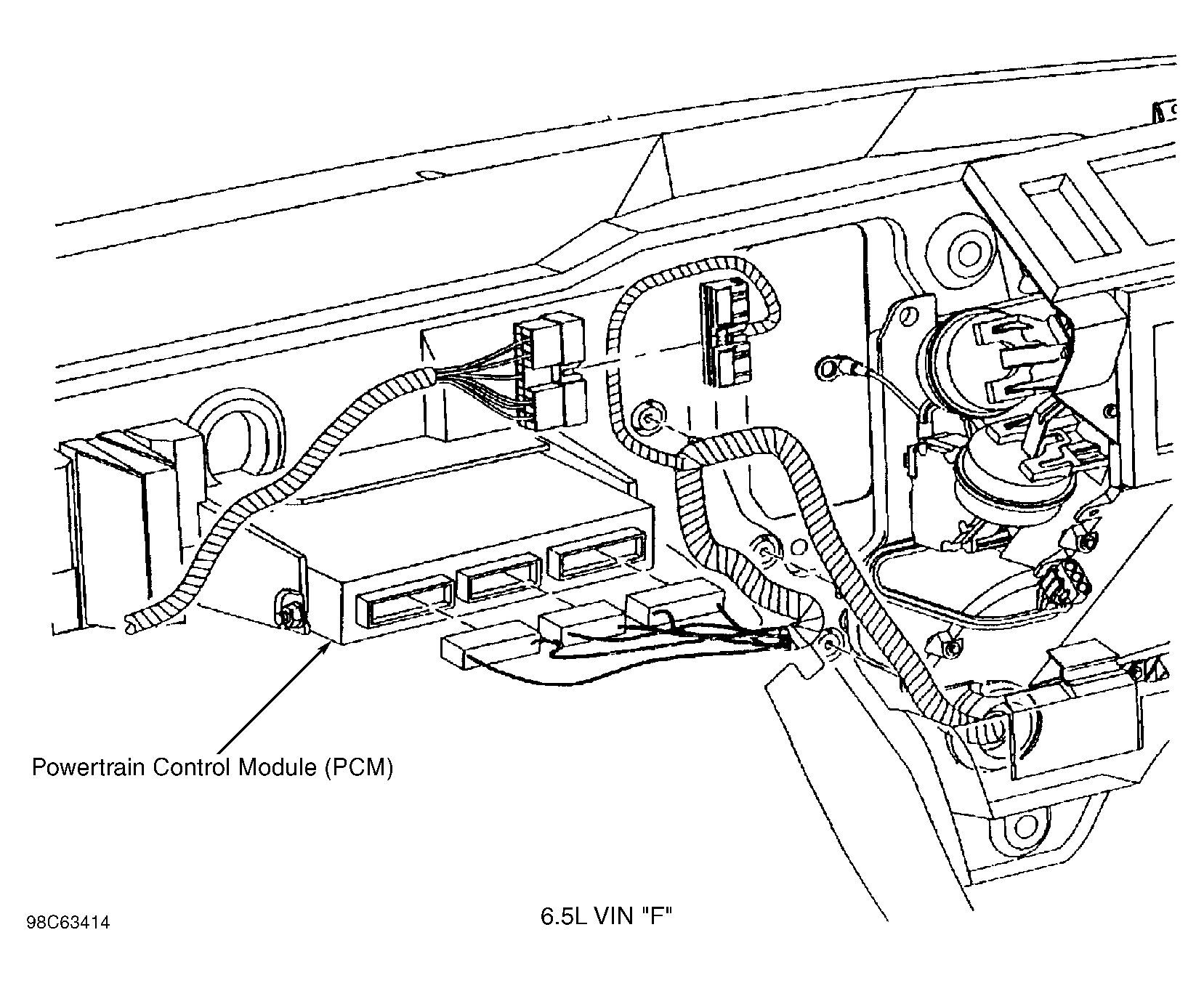 Powertrain Control Module (PCM)

98C63414

6.5L VIN "F"