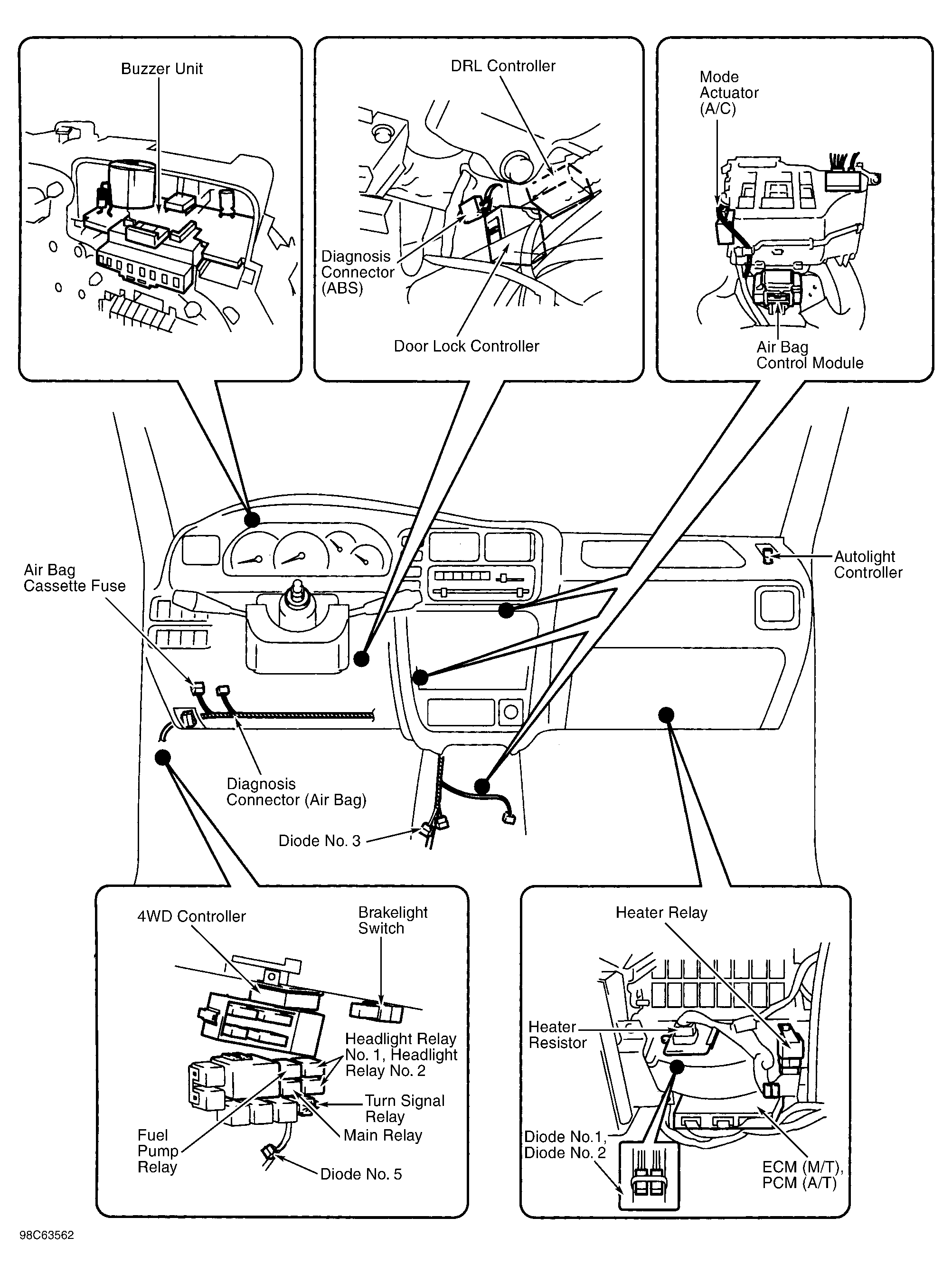 Buzzer Unit

DRL Controller

Diagnosis Connector (ABS)

Door Lock Controller

Mode Actuator (A/C)

Air Bag Control Module

Air Bag Cassette Fuse

Autolight Controller

Diagnosis Connector (Air Bag)

Diode No. 3

4WD Controller

Brakelight Switch

Headlight Relay No. 1, Headlight Relay No. 2

Turn Signal Relay

Main Relay

Fuel Pump Relay

Diode No. 5

Heater Relay

Heater Resistor

Diode No.1, Diode No. 2

ECM (M/T), PCM (A/T)

98C63562