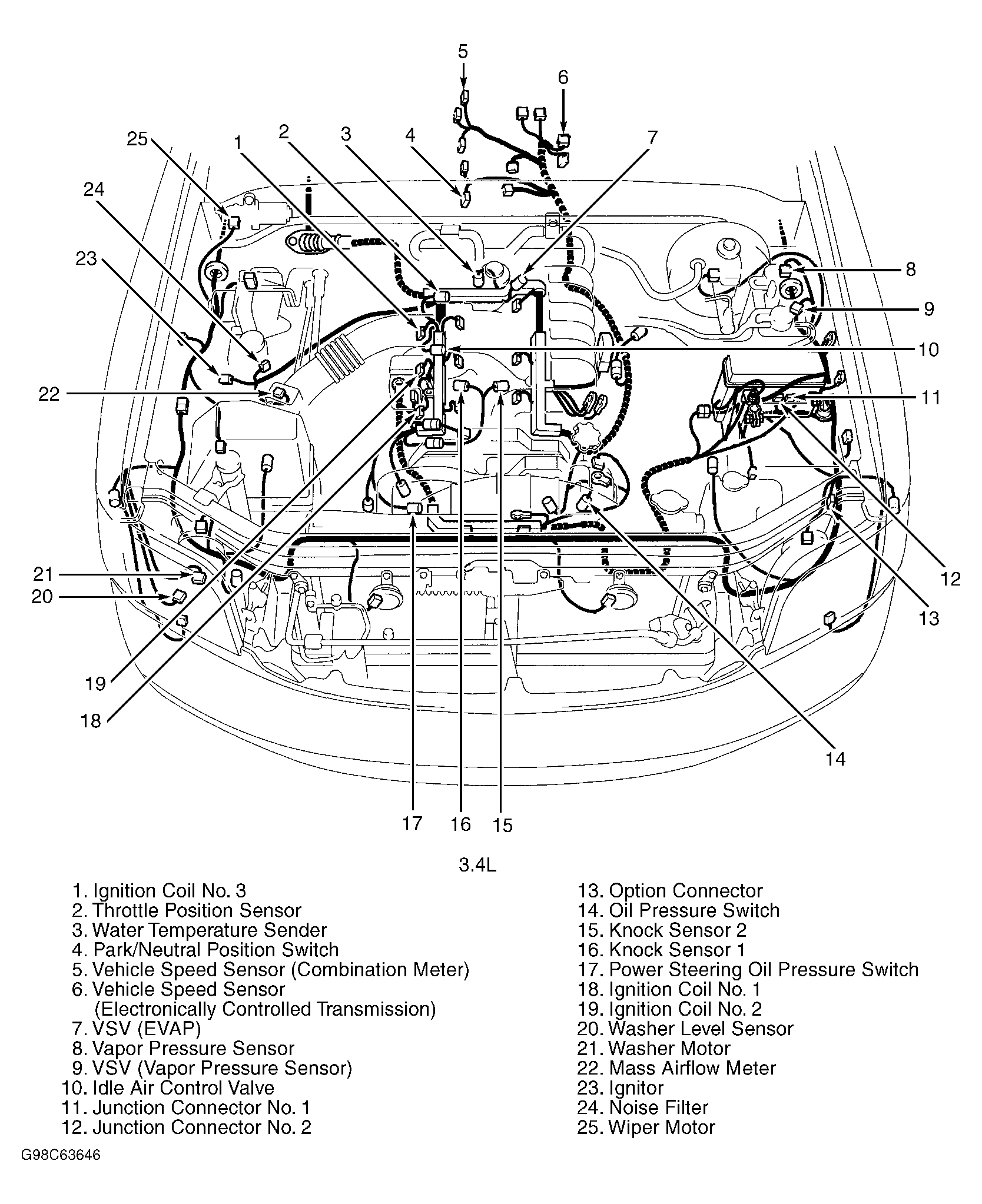 5
6
25
1
2
3
4
7
24
23
8
9
10
22
11
21
20
12
13
19
18
14
17
16
15

3.4L

1. Ignition Coil No. 3
2. Throttle Position Sensor
3. Water Temperature Sender
4. Park/Neutral Position Switch
5. Vehicle Speed Sensor (Combination Meter)
6. Vehicle Speed Sensor (Electronically Controlled Transmission)
7. VSV (EVAP)
8. Vapor Pressure Sensor
9. VSV (Vapor Pressure Sensor)
10. Idle Air Control Valve
11. Junction Connector No. 1
12. Junction Connector No. 2

13. Option Connector
14. Oil Pressure Switch
15. Knock Sensor 2
16. Knock Sensor 1
17. Power Steering Oil Pressure Switch
18. Ignition Coil No. 1
19. Ignition Coil No. 2
20. Washer Level Sensor
21. Washer Motor
22. Mass Airflow Meter
23. Ignitor
24. Noise Filter
25. Wiper Motor

G98C63646