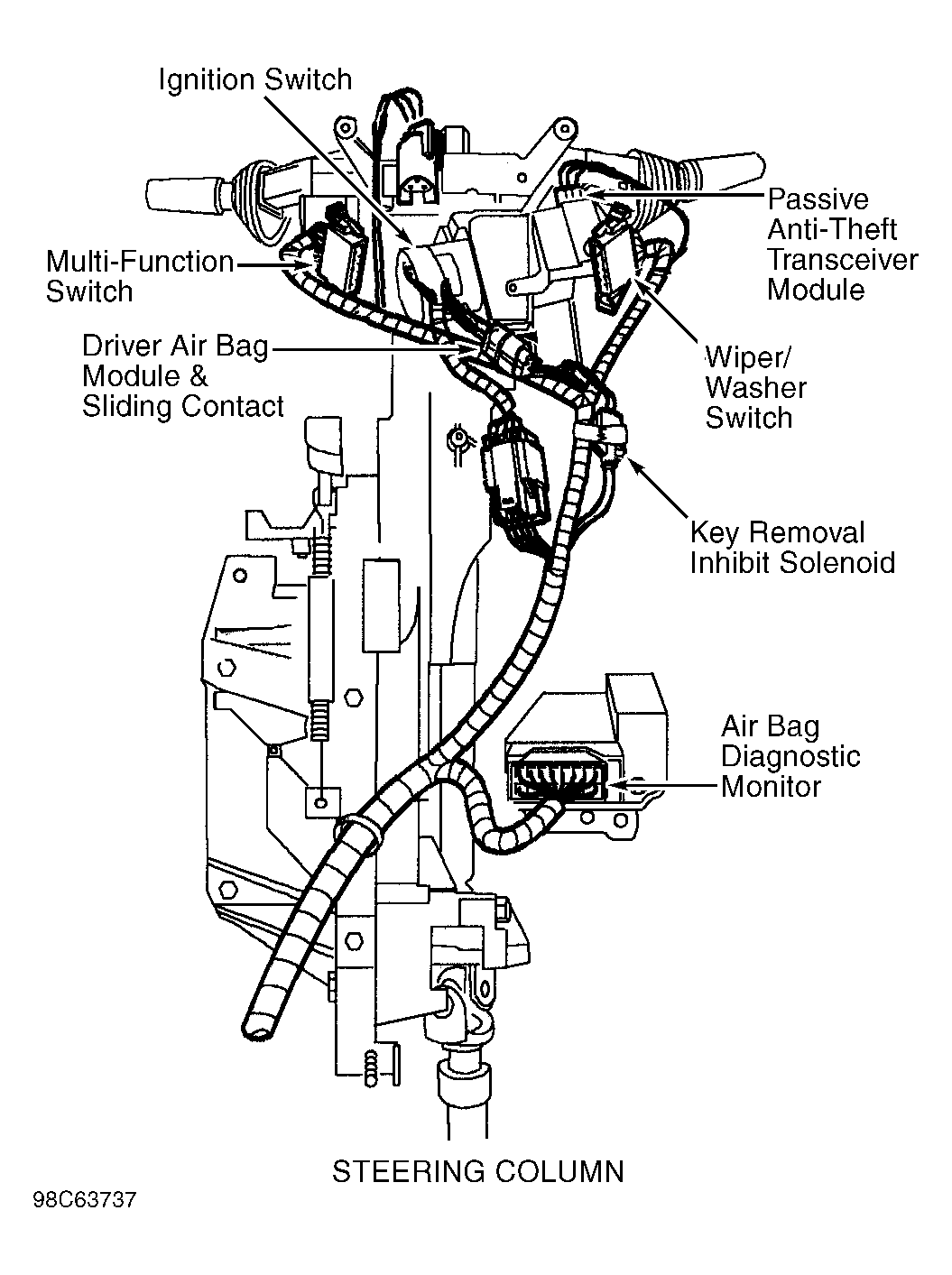 Ignition Switch

Passive Anti-Theft Transceiver Module

Multi-Function Switch

Driver Air Bag Module & Sliding Contact

Wiper/ Washer Switch

Key Removal Inhibit Solenoid

Air Bag Diagnostic Monitor

STEERING COLUMN

98C63737