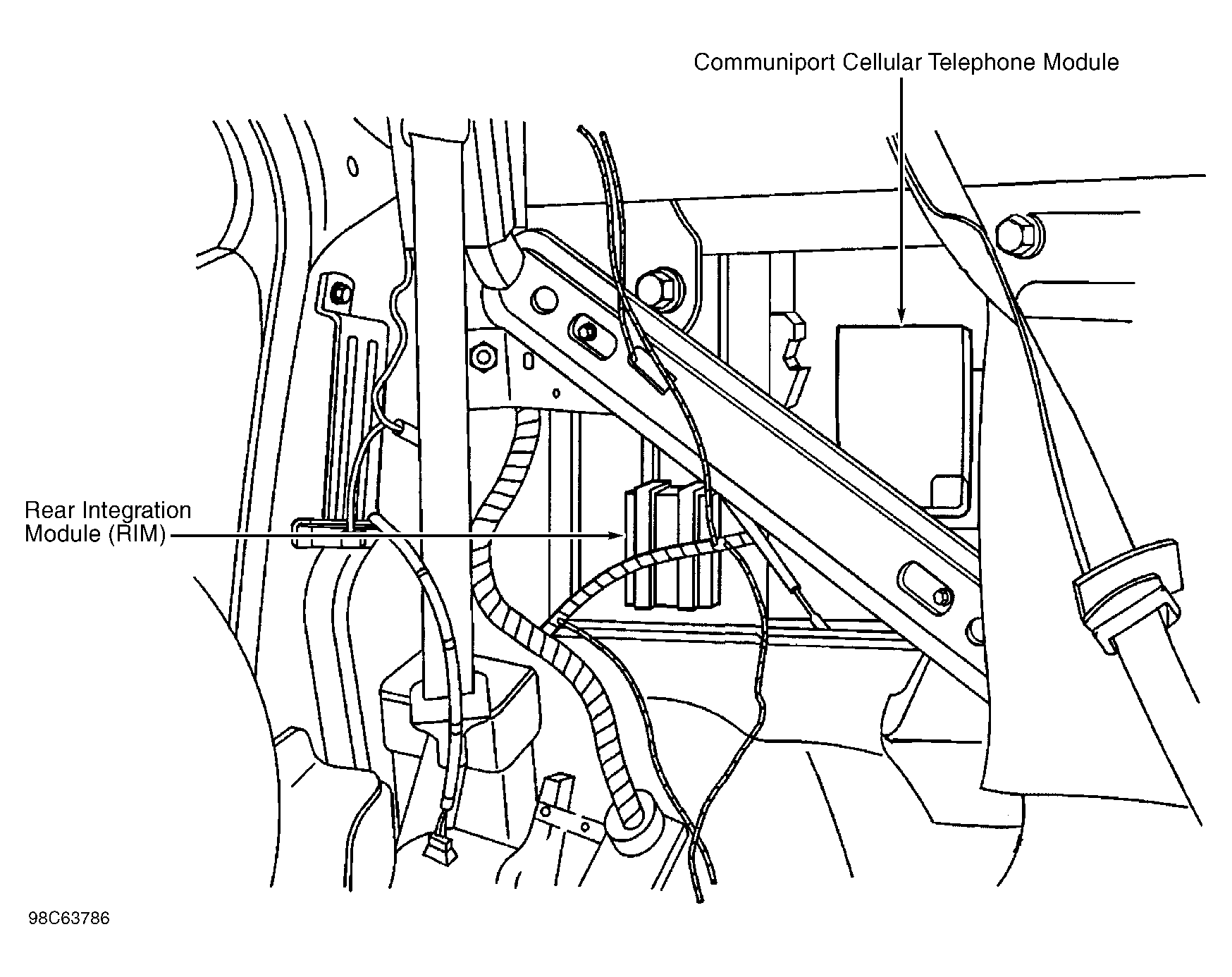 Communiport Cellular Telephone Module

Rear Integration Module (RIM)

98C63786