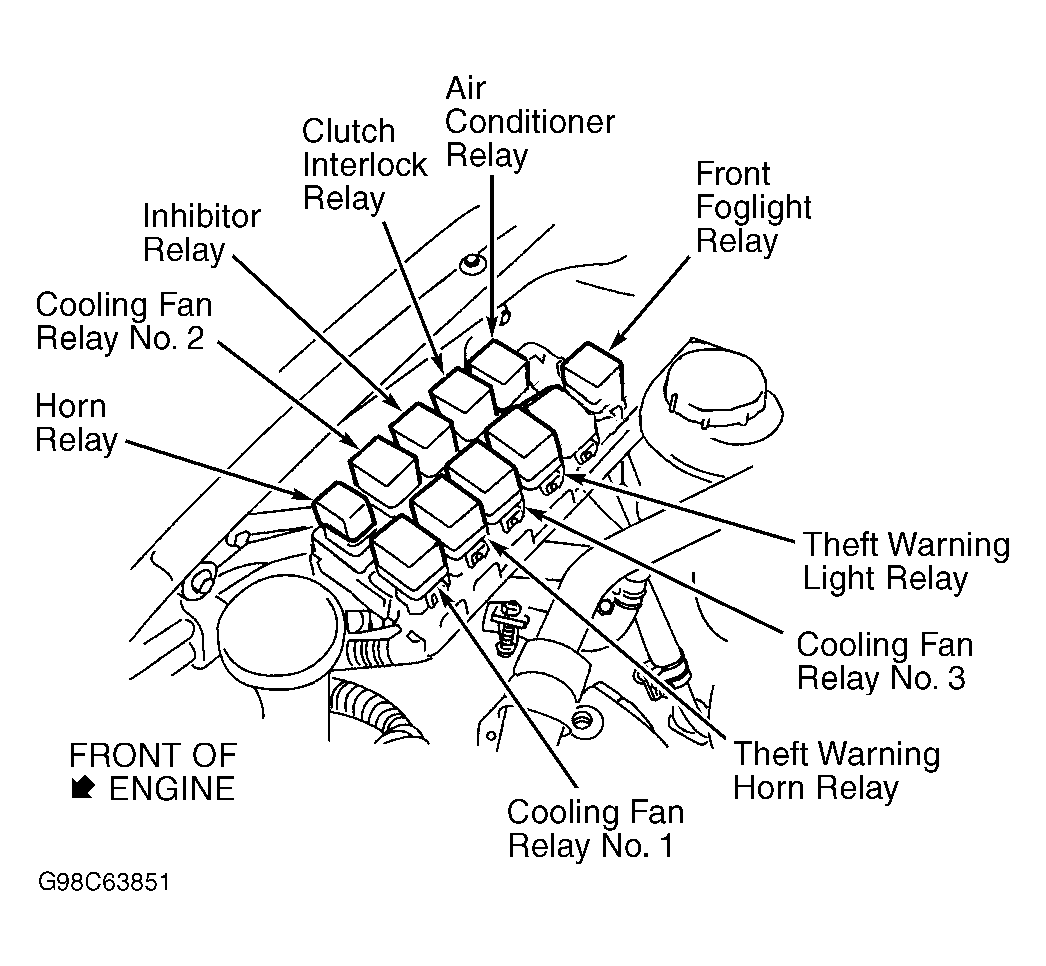 Air Conditioner Relay

Clutch Interlock Relay

Front Foglight Relay

Inhibitor Relay

Cooling Fan Relay No. 2

Horn Relay

Theft Warning Light Relay

Cooling Fan Relay No. 3

Theft Warning Horn Relay

Cooling Fan Relay No. 1

FRONT OF ENGINE

G98C63851