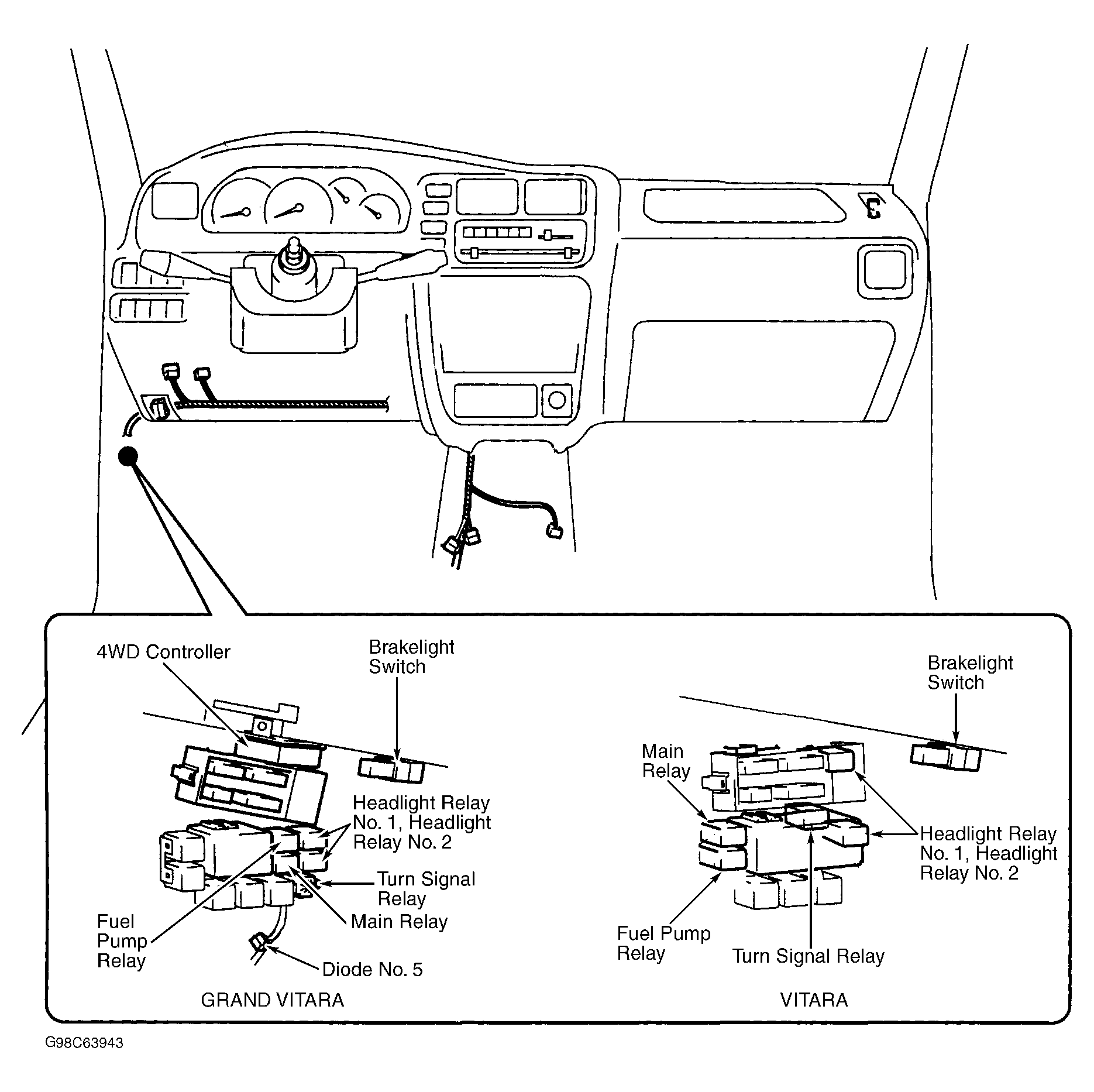 4WD Controller

Brakelight Switch

Headlight Relay No. 1, Headlight Relay No. 2

Turn Signal Relay

Main Relay

Fuel Pump Relay

Diode No. 5

GRAND VITARA

Brakelight Switch

Main Relay

Headlight Relay No. 1, Headlight Relay No. 2

Fuel Pump Relay

Turn Signal Relay

VITARA

G98C63943