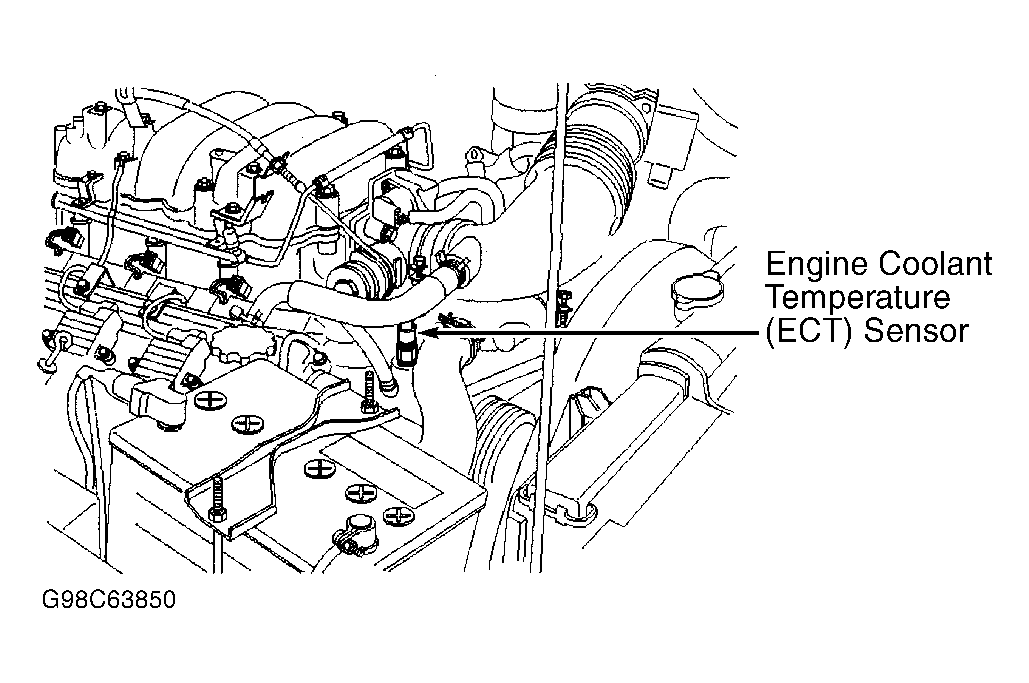 Engine Coolant Temperature (ECT) Sensor

G98C63850