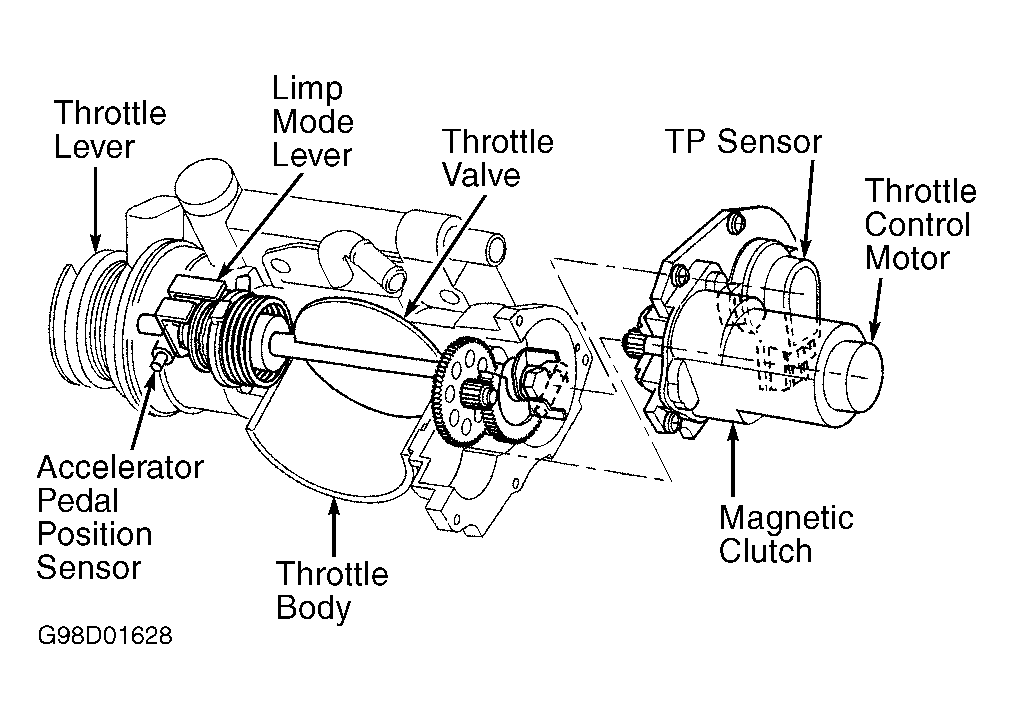 Throttle Lever

Limp Mode Lever

Throttle Valve

TP Sensor

Throttle Control Motor

Accelerator Pedal Position Sensor

Throttle Body

Magnetic Clutch

G98D01628