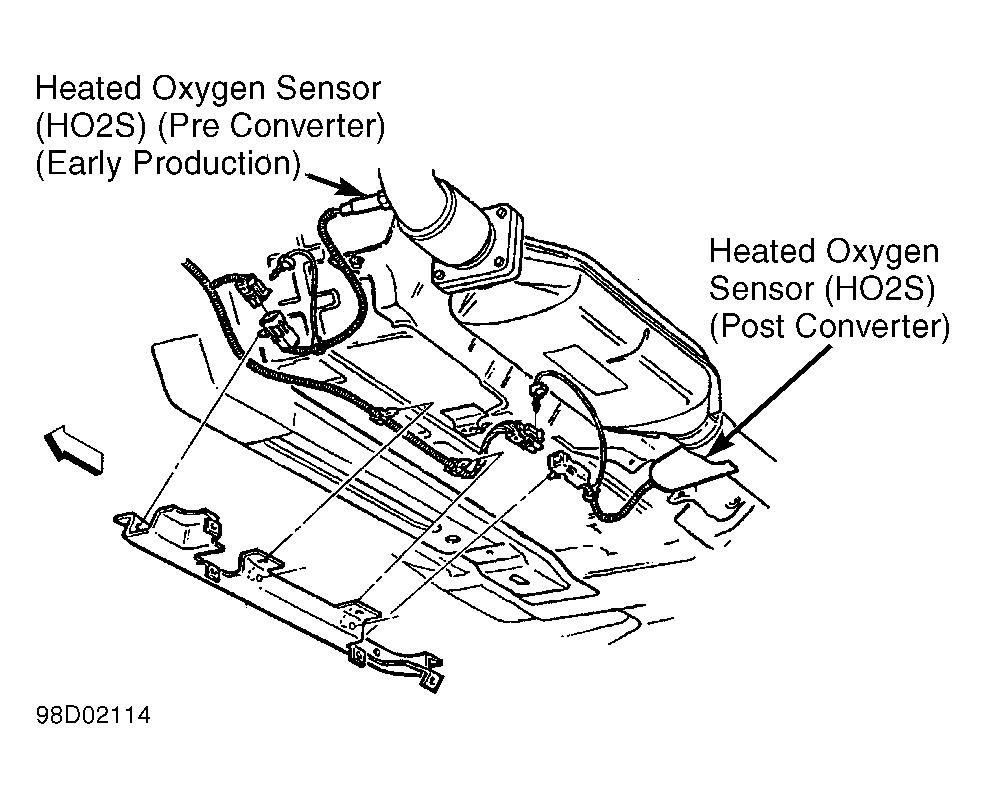 Heated Oxygen Sensor (HO2S) (Pre Converter) (Early Production)

Heated Oxygen Sensor (HO2S) (Post Converter)

98D02114