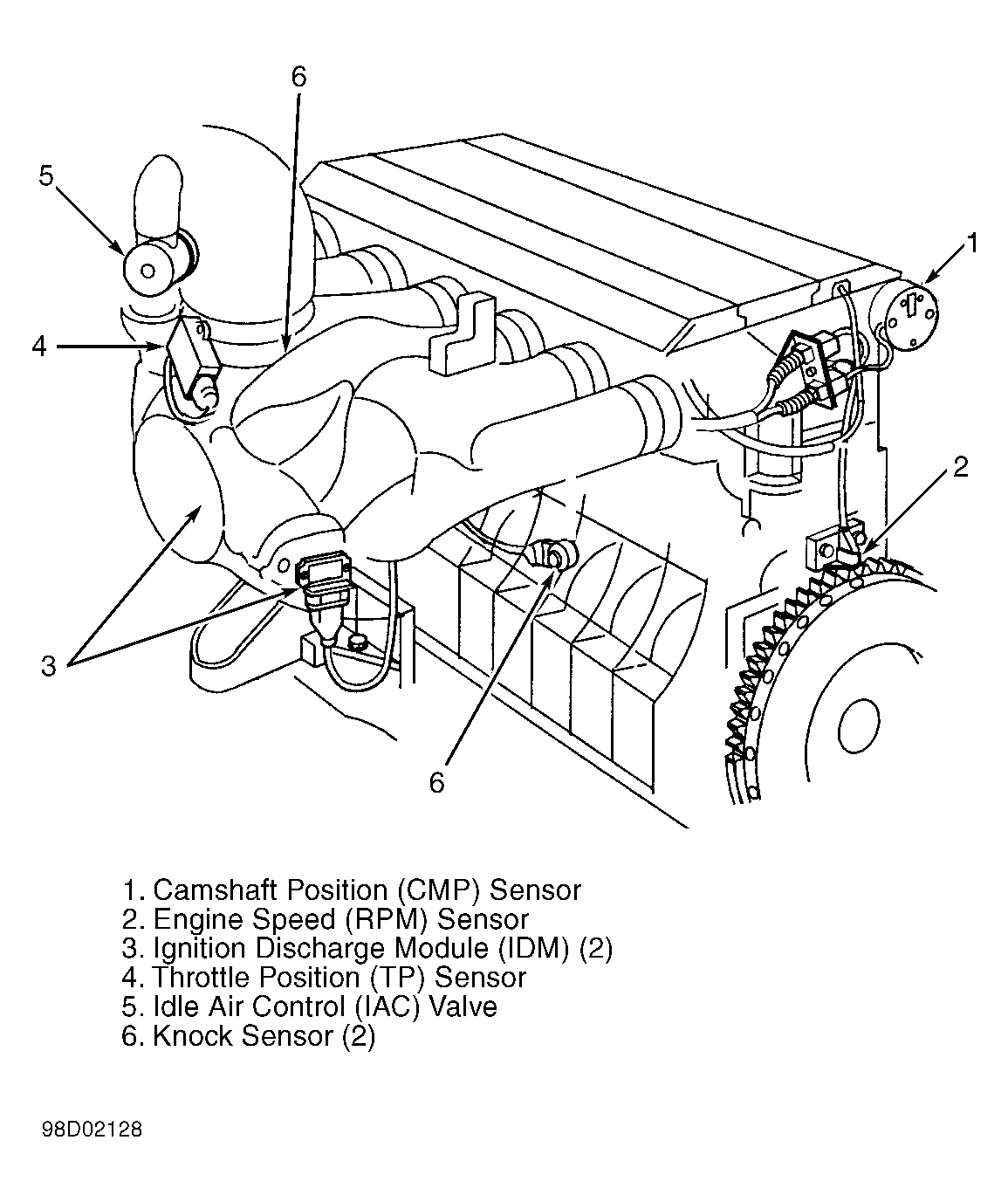 6
5
1
4
2
3
6

1. Camshaft Position (CMP) Sensor
2. Engine Speed (RPM) Sensor
3. Ignition Discharge Module (IDM) (2)
4. Throttle Position (TP) Sensor
5. Idle Air Control (IAC) Valve
6. Knock Sensor (2)

98D02128