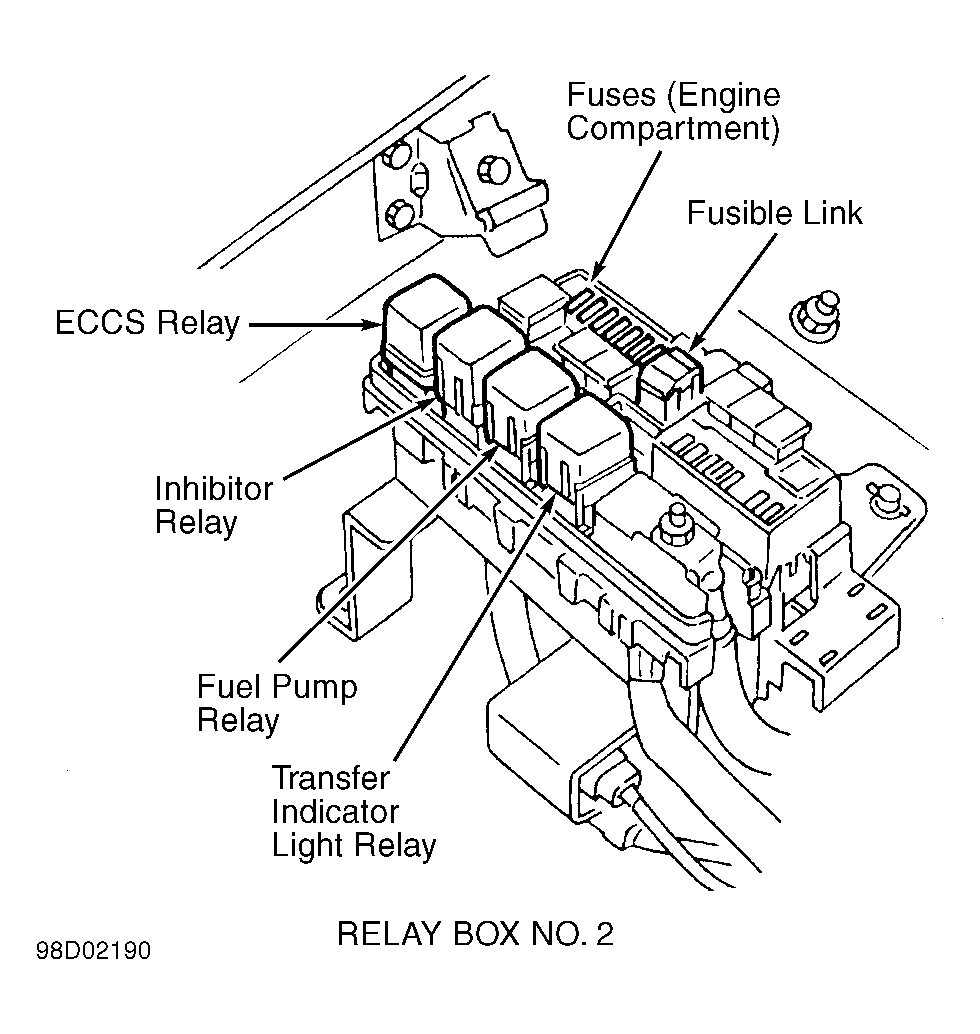 Fuses (Engine Compartment)

Fusible Link

ECCS Relay

Inhibitor Relay

Fuel Pump Relay

Transfer Indicator Light Relay

RELAY BOX NO. 2

98D02190