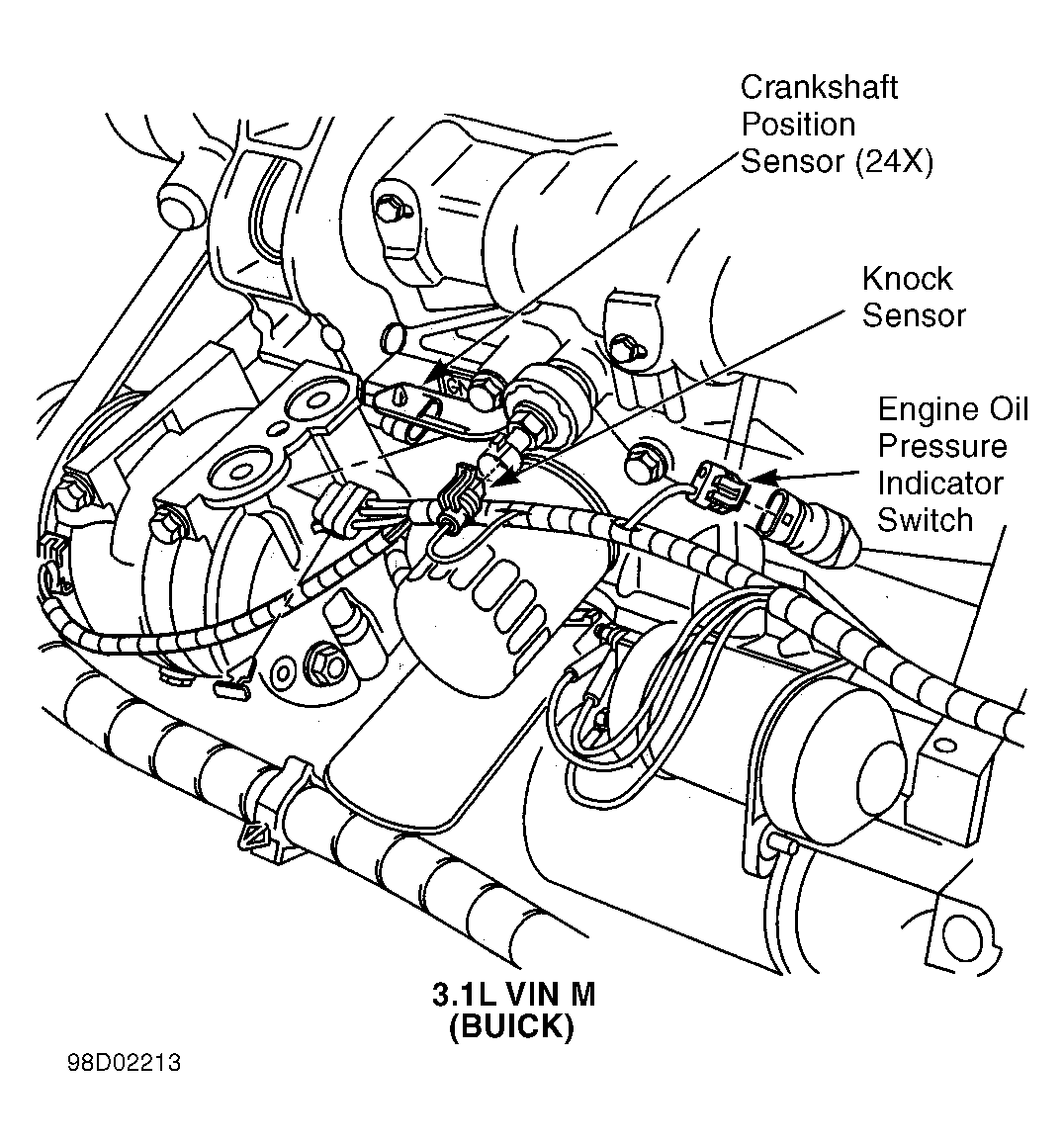 Crankshaft Position Sensor (24X)

Knock Sensor

Engine Oil Pressure Indicator Switch

3.1L VIN M (BUICK)

98D02213