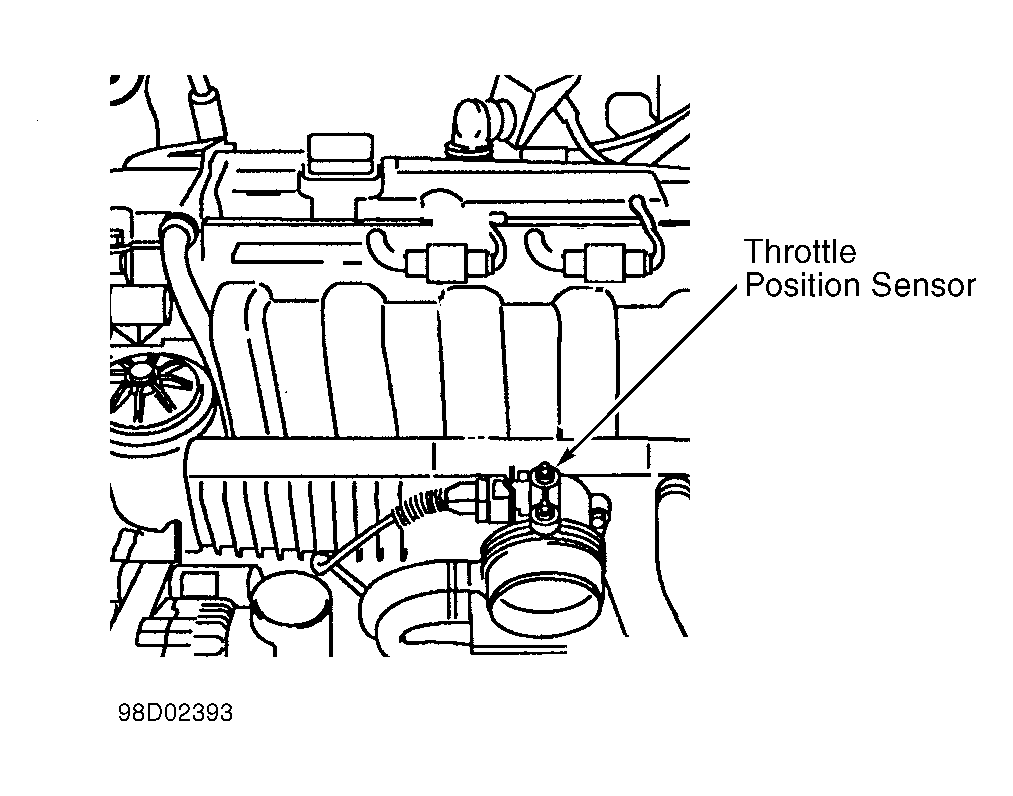 Throttle
Position Sensor

98D02393