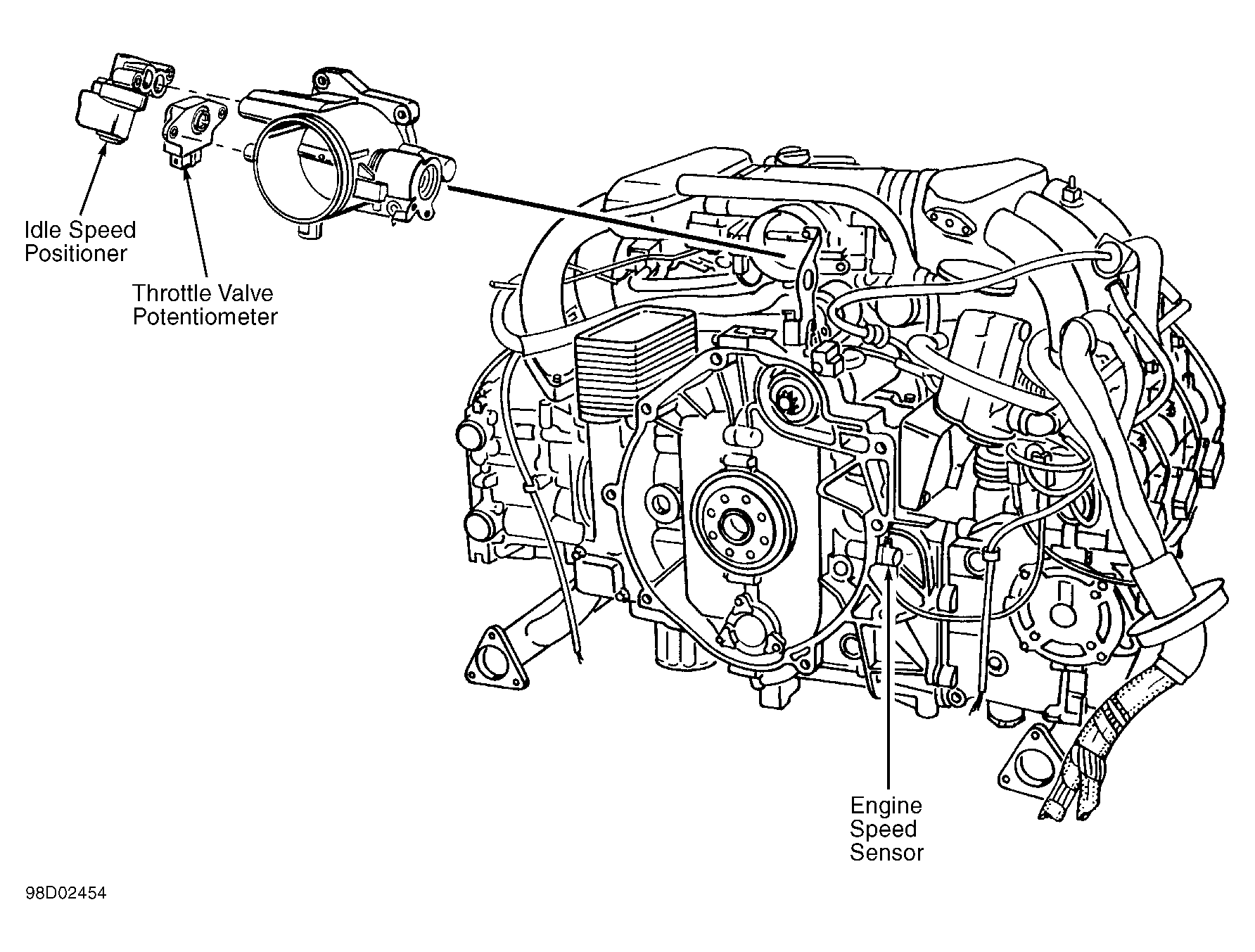 Idle Speed Positioner

Throttle Valve Potentiometer

Engine Speed Sensor

98D02454