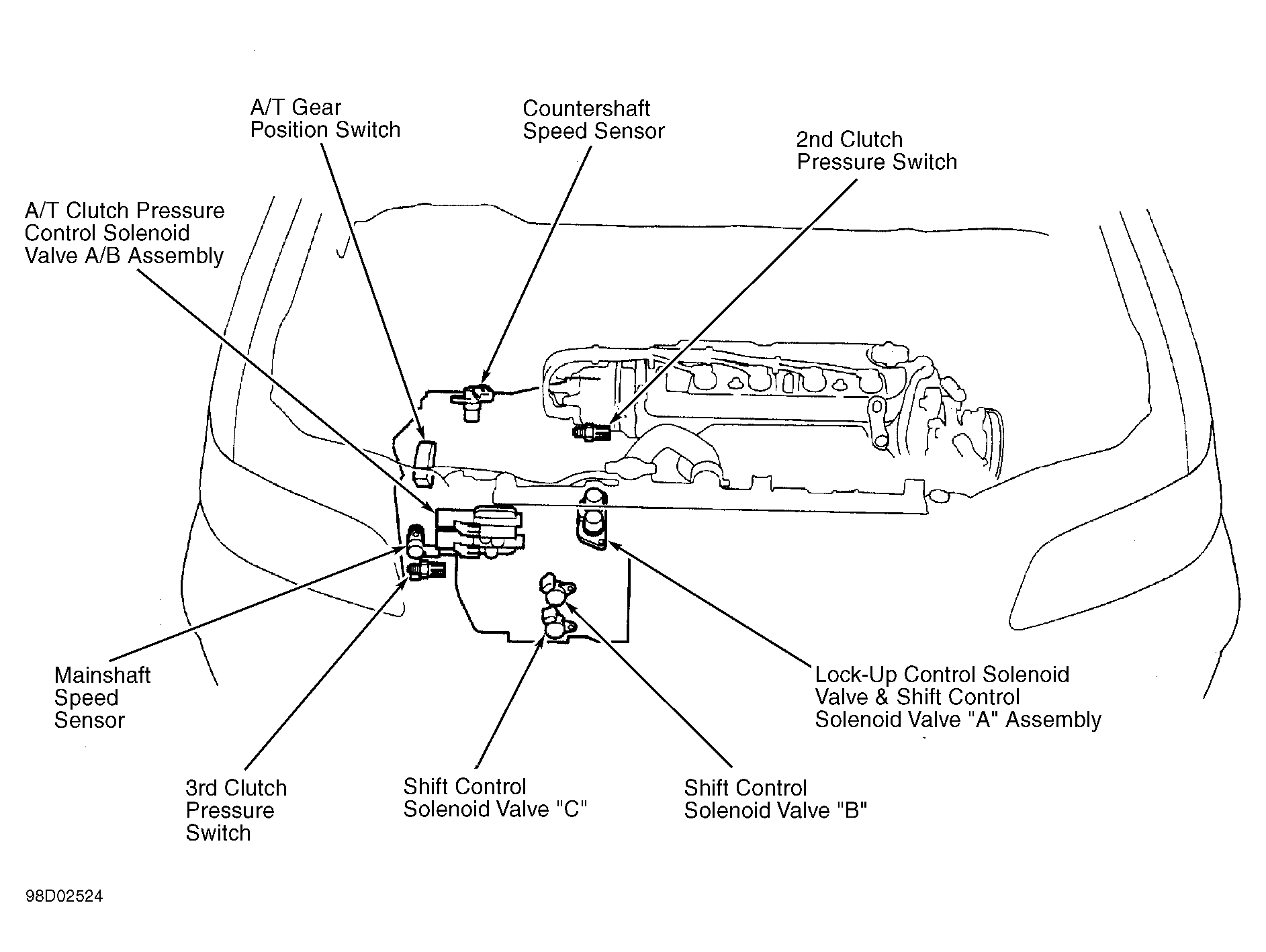 A/T Gear Position Switch

Countershaft Speed Sensor

2nd Clutch Pressure Switch

A/T Clutch Pressure Control Solenoid Valve A/B Assembly

Mainshaft Speed Sensor

Lock-Up Control Solenoid Valve & Shift Control Solenoid Valve "A" Assembly

3rd Clutch Pressure Switch

Shift Control Solenoid Valve "C"

Shift Control Solenoid Valve "B"

98D02524