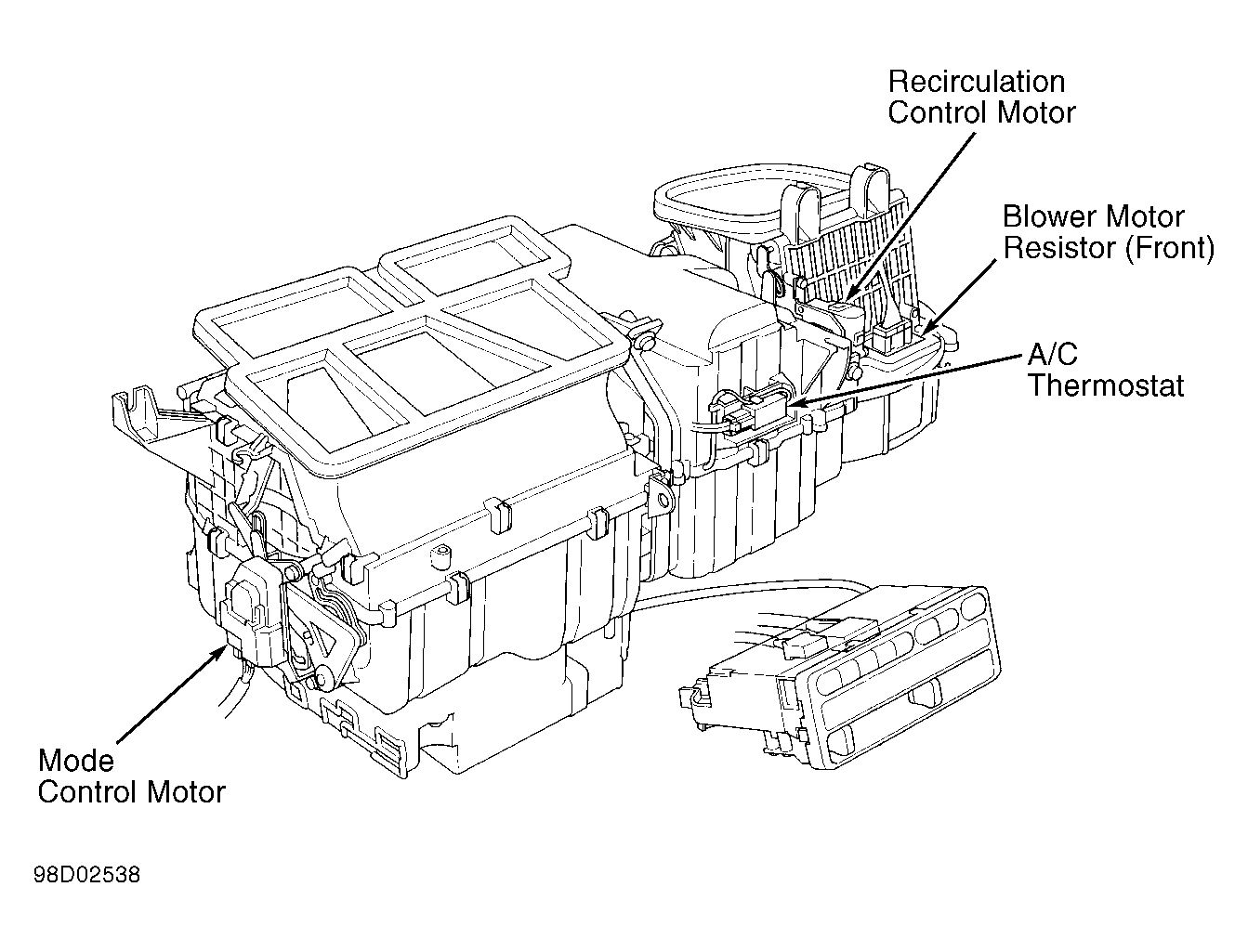 Recirculation
Control Motor

Blower Motor
Resistor (Front)

A/C
Thermostat

Mode
Control Motor

98D02538