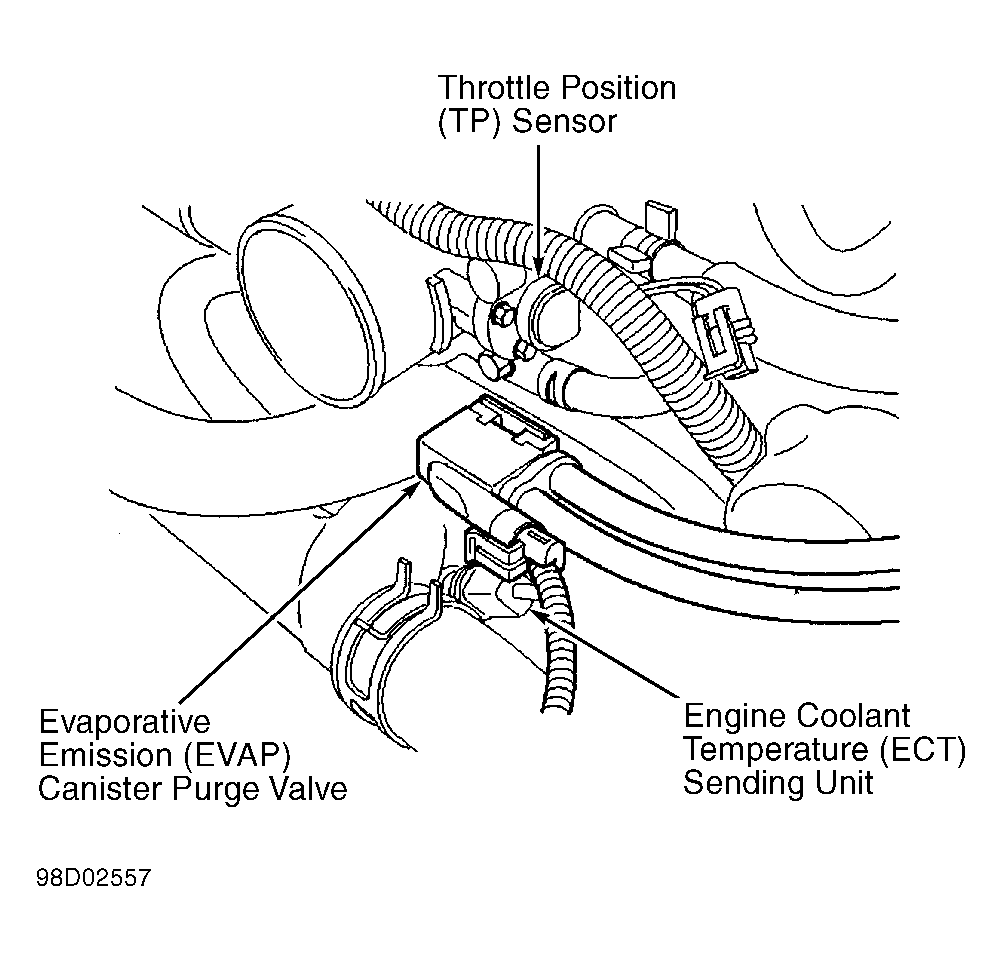 Throttle Position
(TP) Sensor

Evaporative
Emission (EVAP)
Canister Purge Valve

Engine Coolant
Temperature (ECT)
Sending Unit

98D02557