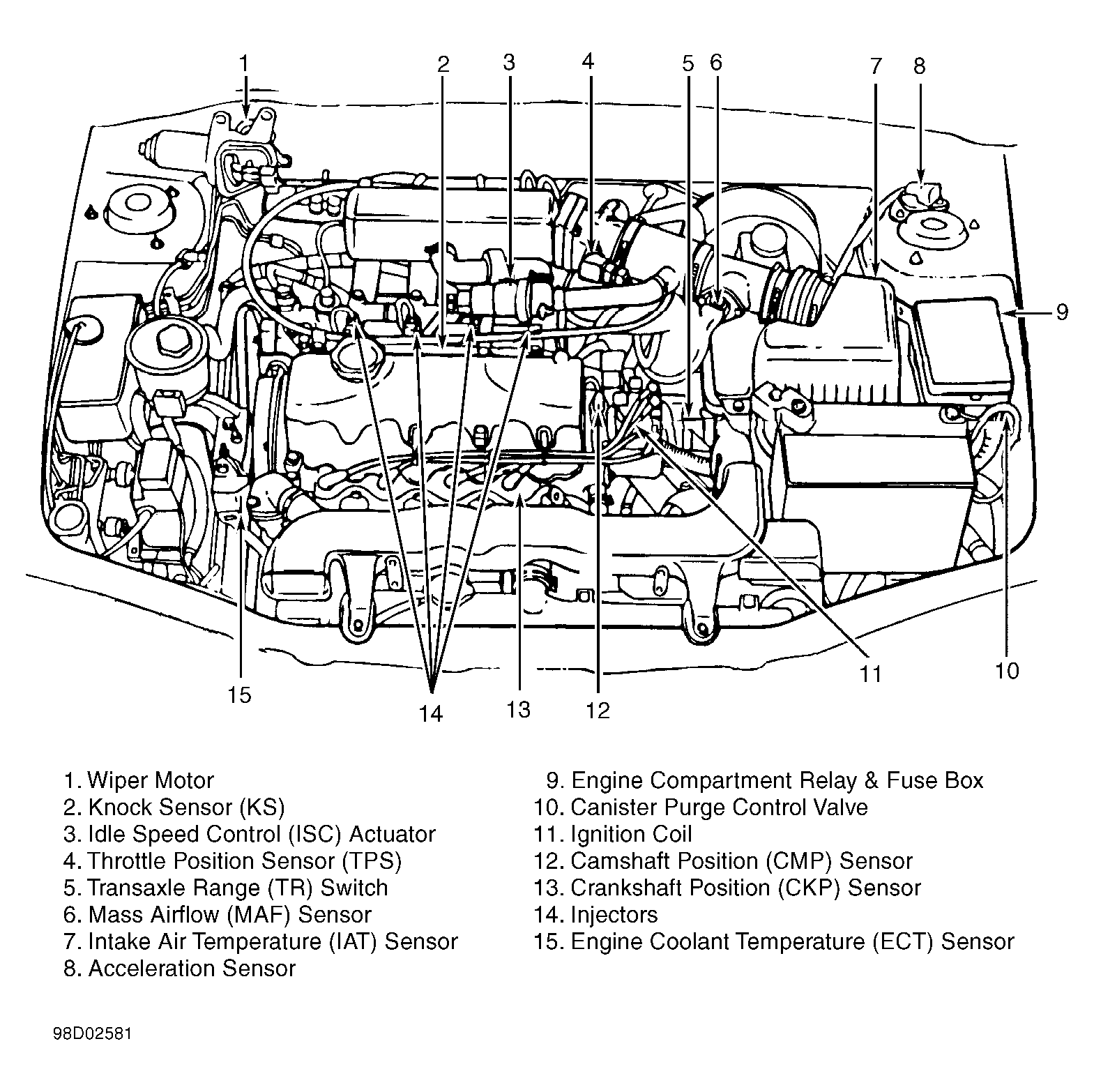 1
2
3
4
5
6
7
8
9
10
11
12
13
14
15

1. Wiper Motor
2. Knock Sensor (KS)
3. Idle Speed Control (ISC) Actuator
4. Throttle Position Sensor (TPS)
5. Transaxle Range (TR) Switch
6. Mass Airflow (MAF) Sensor
7. Intake Air Temperature (IAT) Sensor
8. Acceleration Sensor

9. Engine Compartment Relay & Fuse Box
10. Canister Purge Control Valve
11. Ignition Coil
12. Camshaft Position (CMP) Sensor
13. Crankshaft Position (CKP) Sensor
14. Injectors
15. Engine Coolant Temperature (ECT) Sensor

98D02581