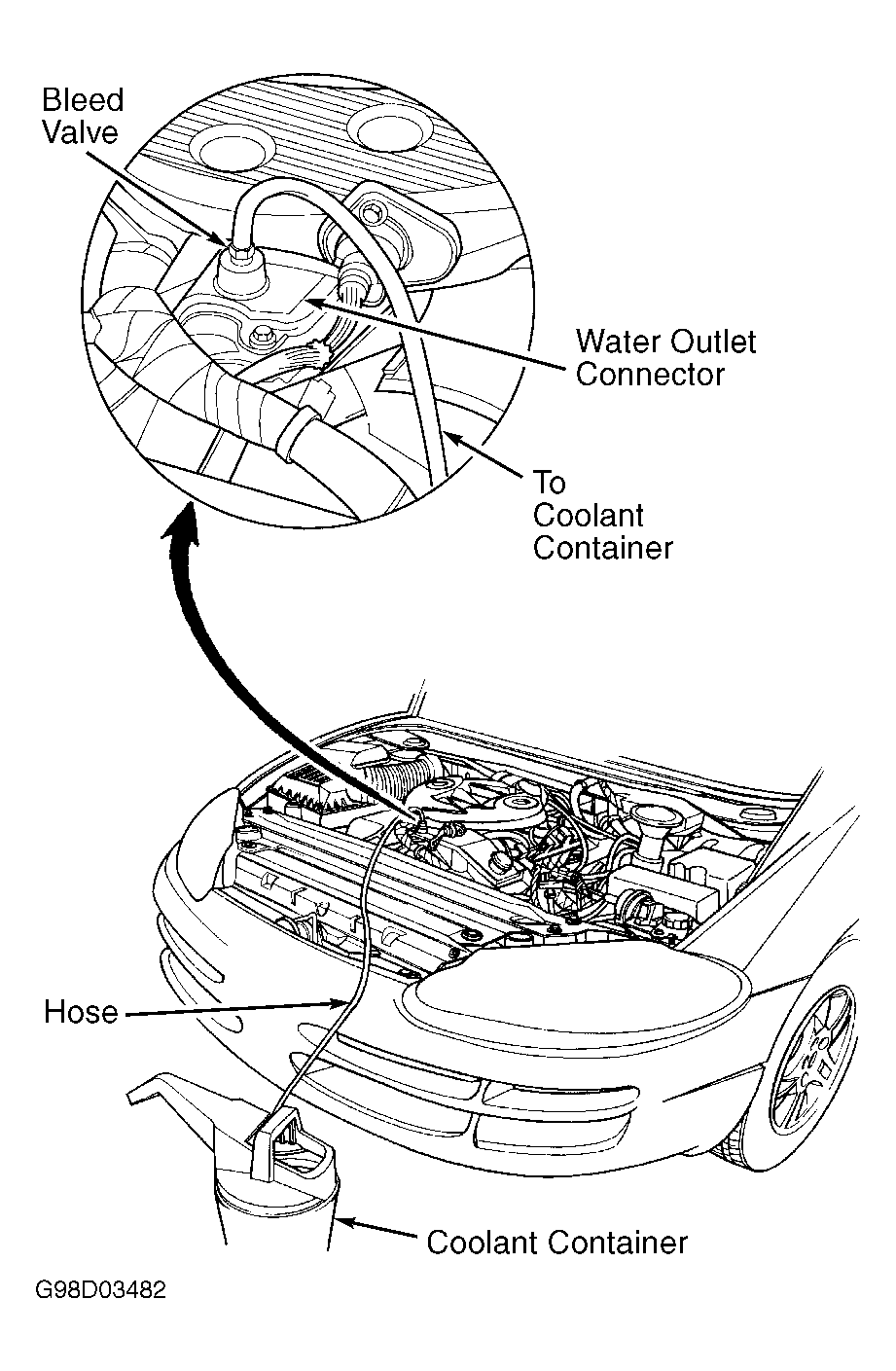 Bleed Valve

Water Outlet Connector

To Coolant Container

Hose

Coolant Container

G98D03482