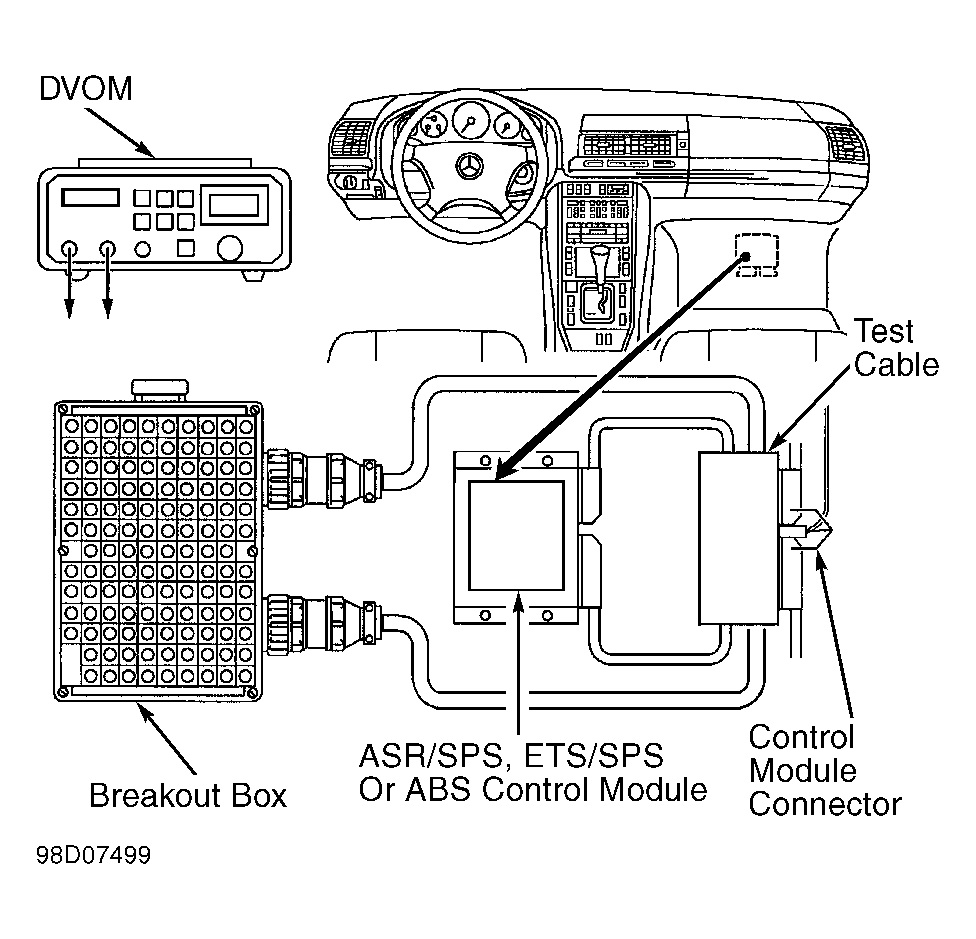 DVOM

Test Cable

Breakout Box

ASR/SPS, ETS/SPS Or ABS Control Module

Control Module Connector

98D07499