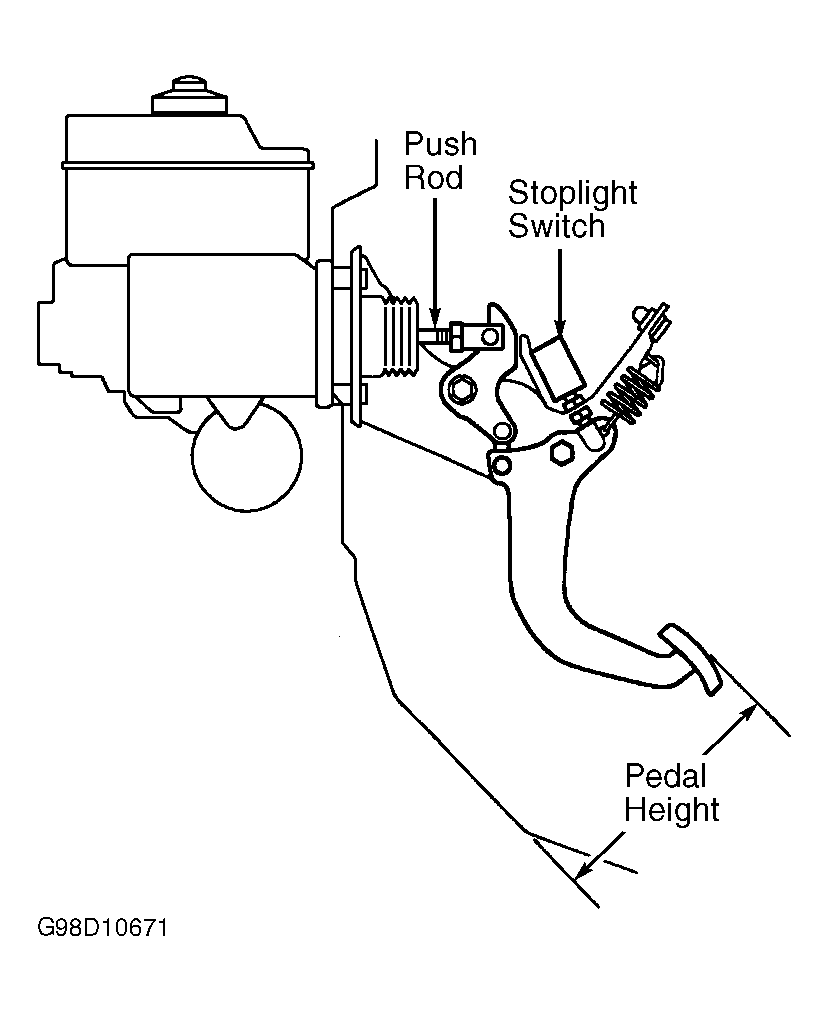 Push Rod

Stoplight Switch

Pedal Height

G98D10671