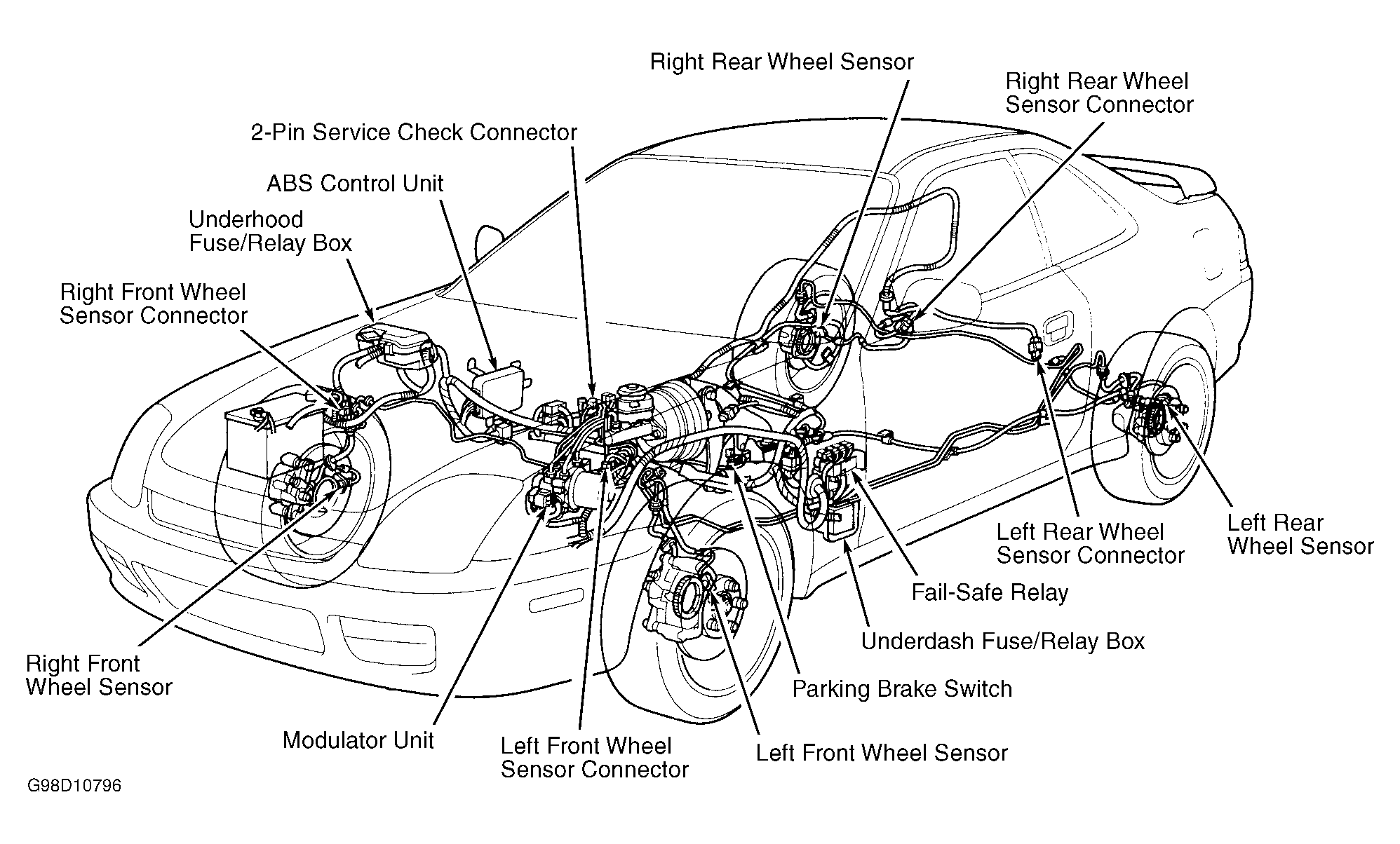 Right Rear Wheel Sensor

Right Rear Wheel Sensor Connector

2-Pin Service Check Connector

ABS Control Unit

Underhood Fuse/Relay Box

Right Front Wheel Sensor Connector

Left Rear Wheel Sensor Connector

Left Rear Wheel Sensor

Fail-Safe Relay

Underdash Fuse/Relay Box

Right Front Wheel Sensor

Parking Brake Switch

Modulator Unit

Left Front Wheel Sensor Connector

Left Front Wheel Sensor

G98D10796