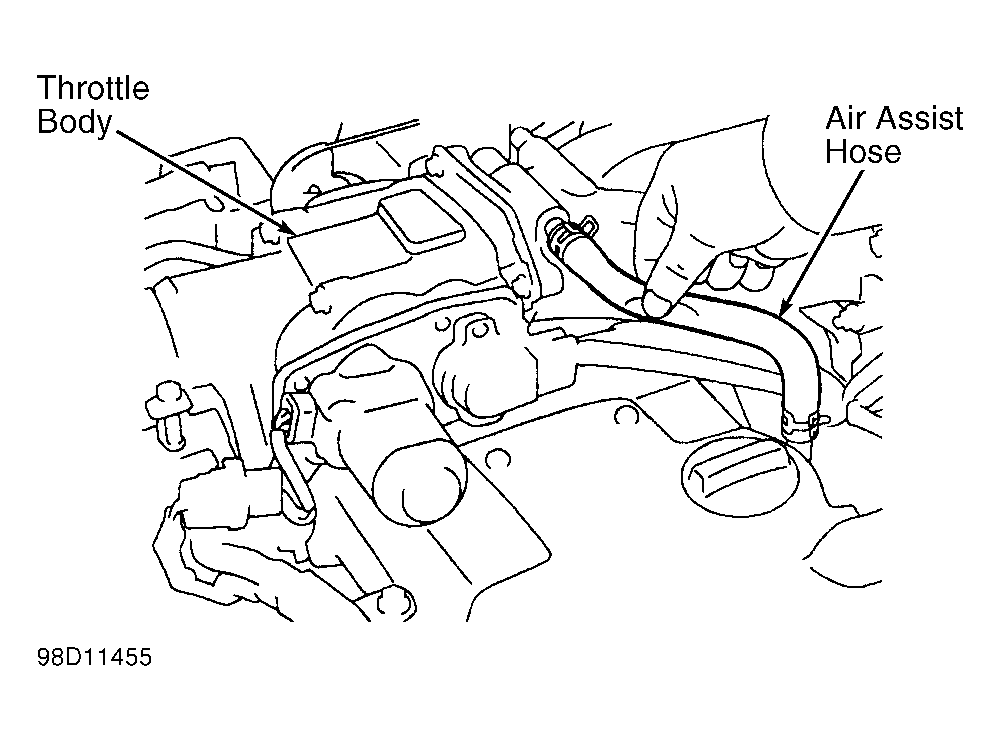 Throttle Body

Air Assist Hose

98D11455