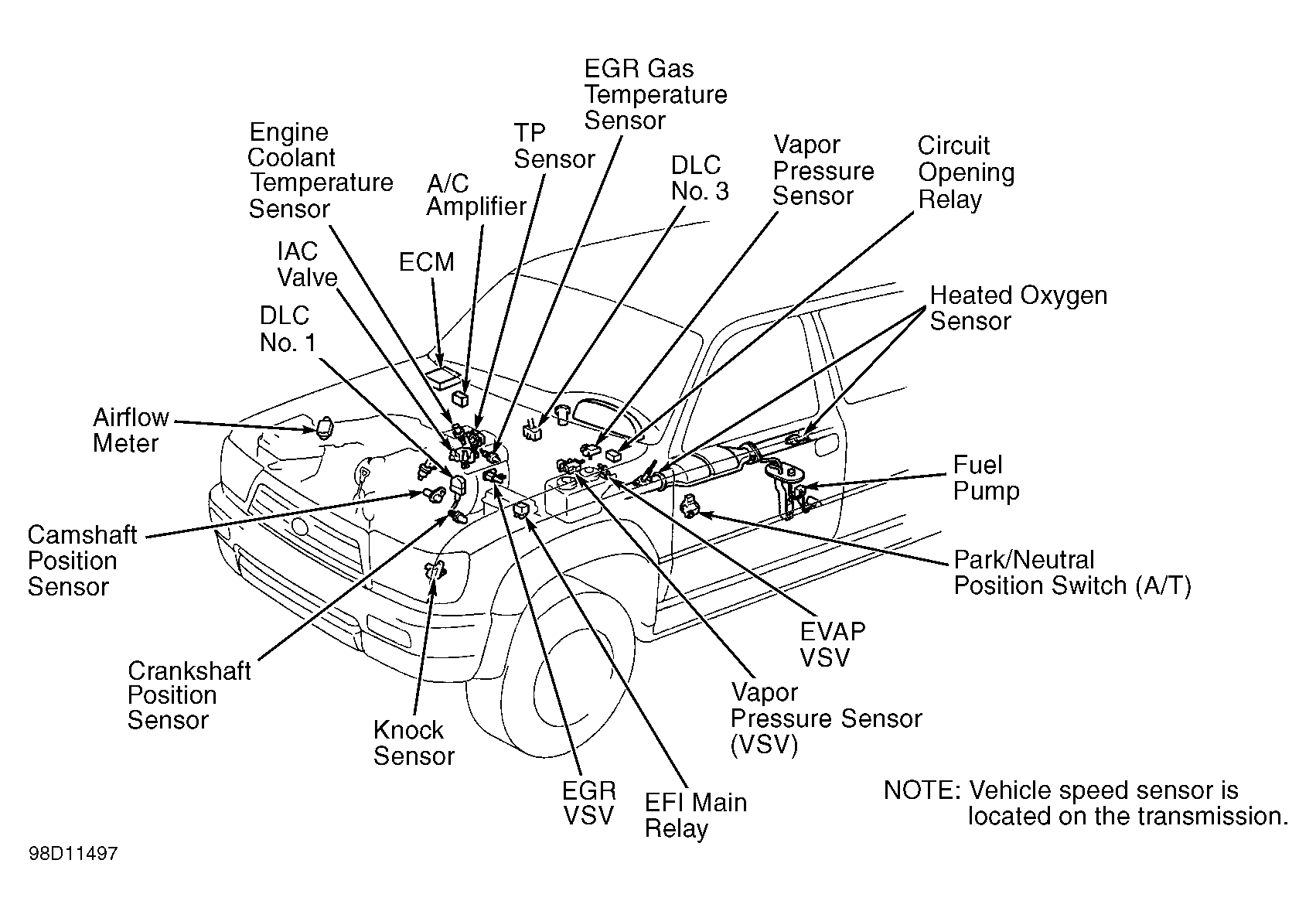 EGR Gas Temperature Sensor

Engine Coolant Temperature Sensor

TP Sensor

A/C Amplifier

DLC No. 3

Vapor Pressure Sensor

Circuit Opening Relay

IAC Valve

ECM

DLC No. 1

Heated Oxygen Sensor

Airflow Meter

Fuel Pump

Camshaft Position Sensor

Park/Neutral Position Switch (A/T)

EVAP VSV

Crankshaft Position Sensor

Vapor Pressure Sensor (VSV)

Knock Sensor

EGR VSV

EFI Main Relay

NOTE: Vehicle speed sensor is located on the transmission.

98D11497