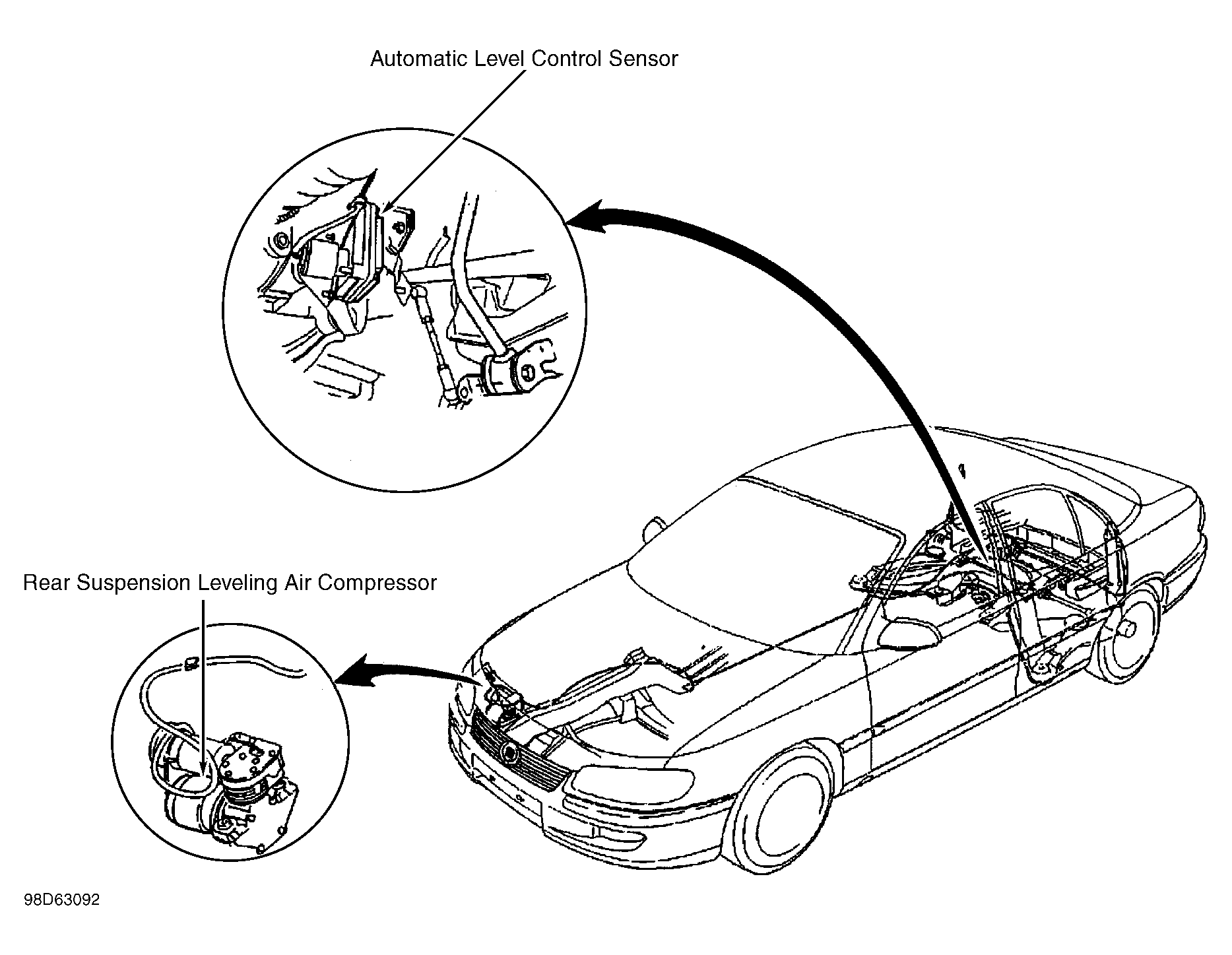 Automatic Level Control Sensor

Rear Suspension Leveling Air Compressor

98D63092