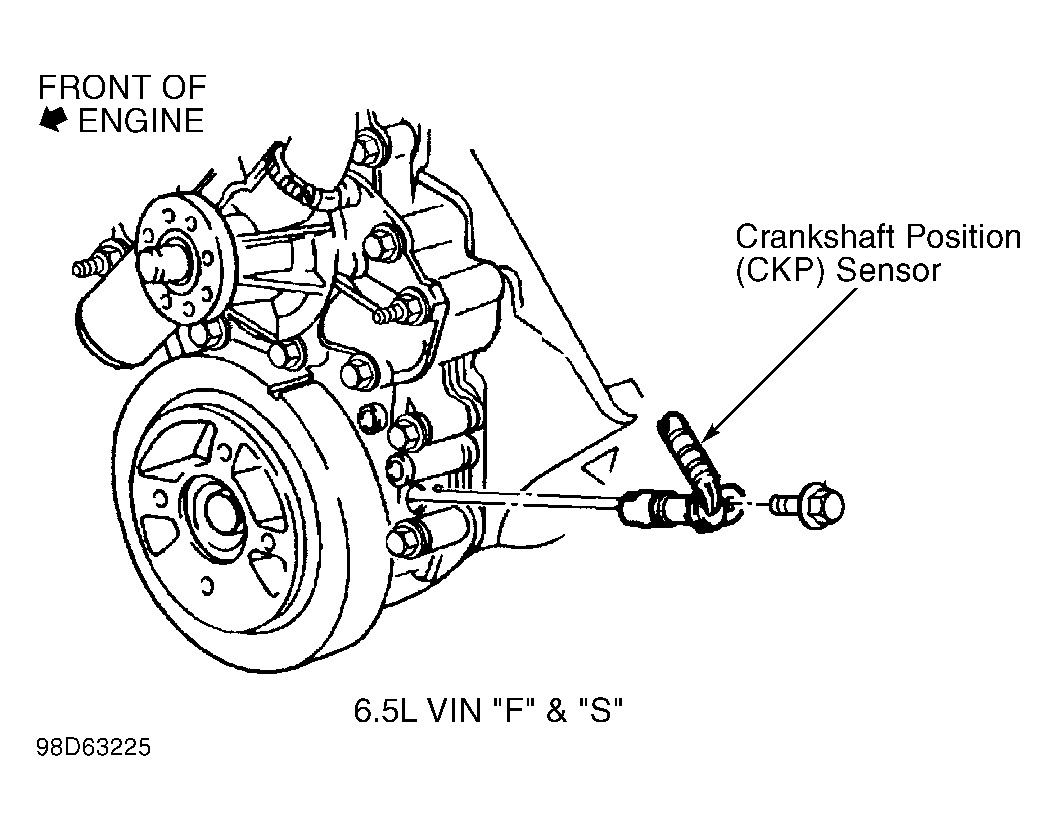 FRONT OF
ENGINE

Crankshaft Position
(CKP) Sensor

6.5L VIN "F" & "S"

98D63225