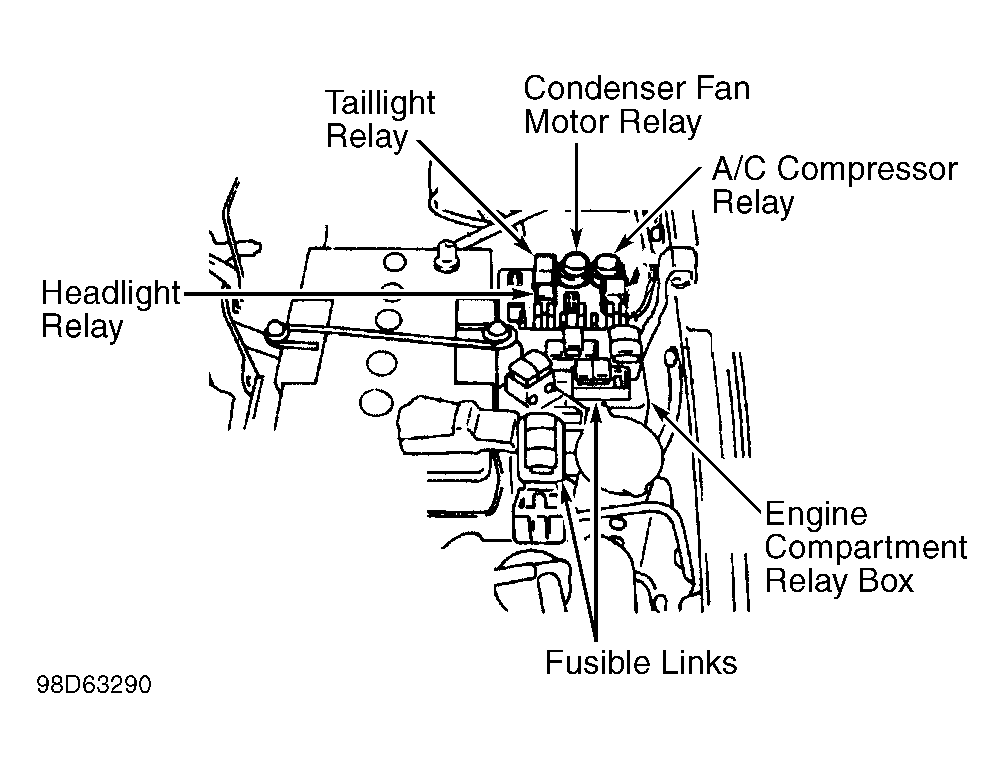 Taillight Relay

Condenser Fan Motor Relay

A/C Compressor Relay

Headlight Relay

Engine Compartment Relay Box

Fusible Links

98D63290