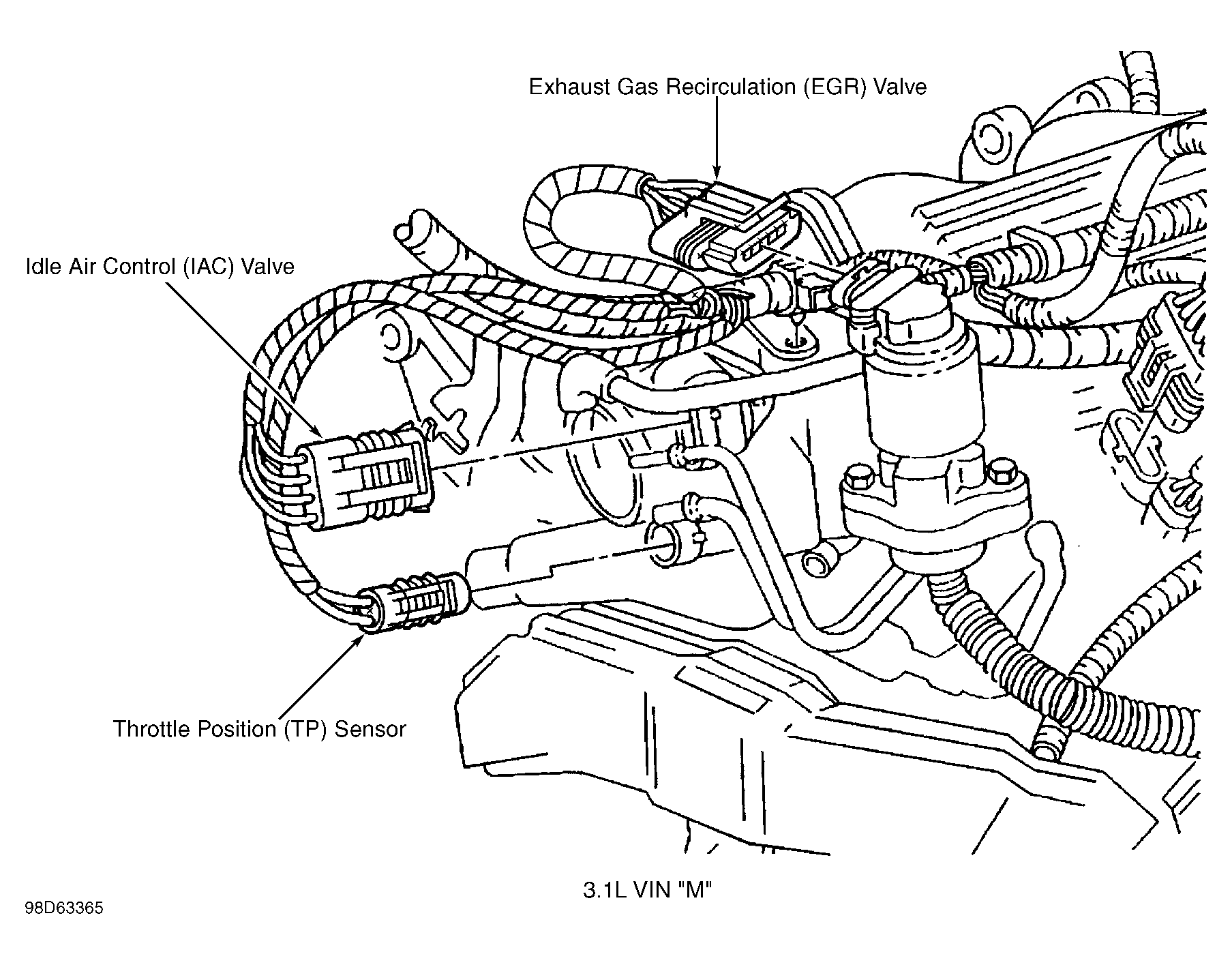 Exhaust Gas Recirculation (EGR) Valve

Idle Air Control (IAC) Valve

Throttle Position (TP) Sensor

3.1L VIN "M"

98D63365