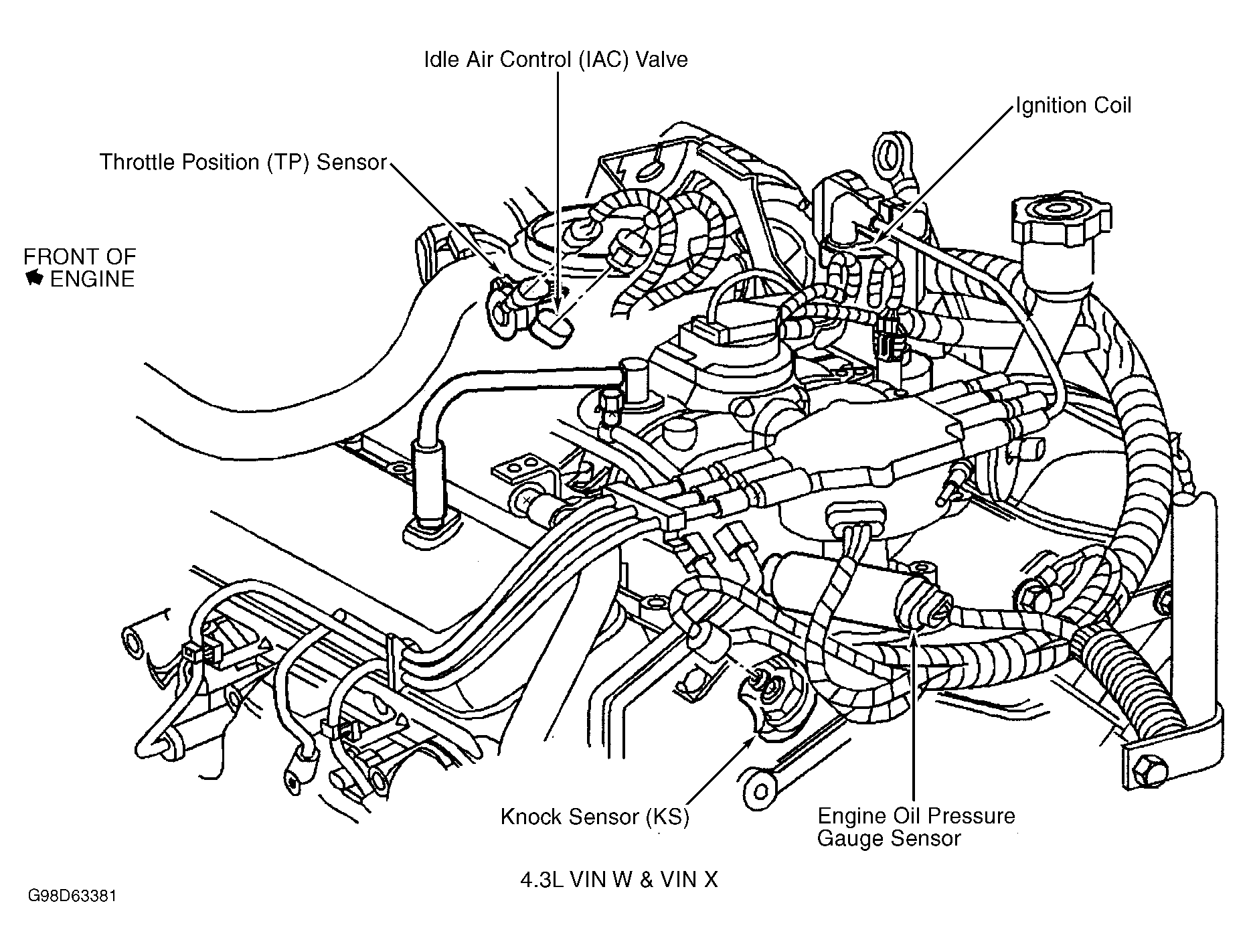 Idle Air Control (IAC) Valve

Ignition Coil

Throttle Position (TP) Sensor

FRONT OF
ENGINE

Knock Sensor (KS)

Engine Oil Pressure
Gauge Sensor

4.3L VIN W & VIN X

G98D63381