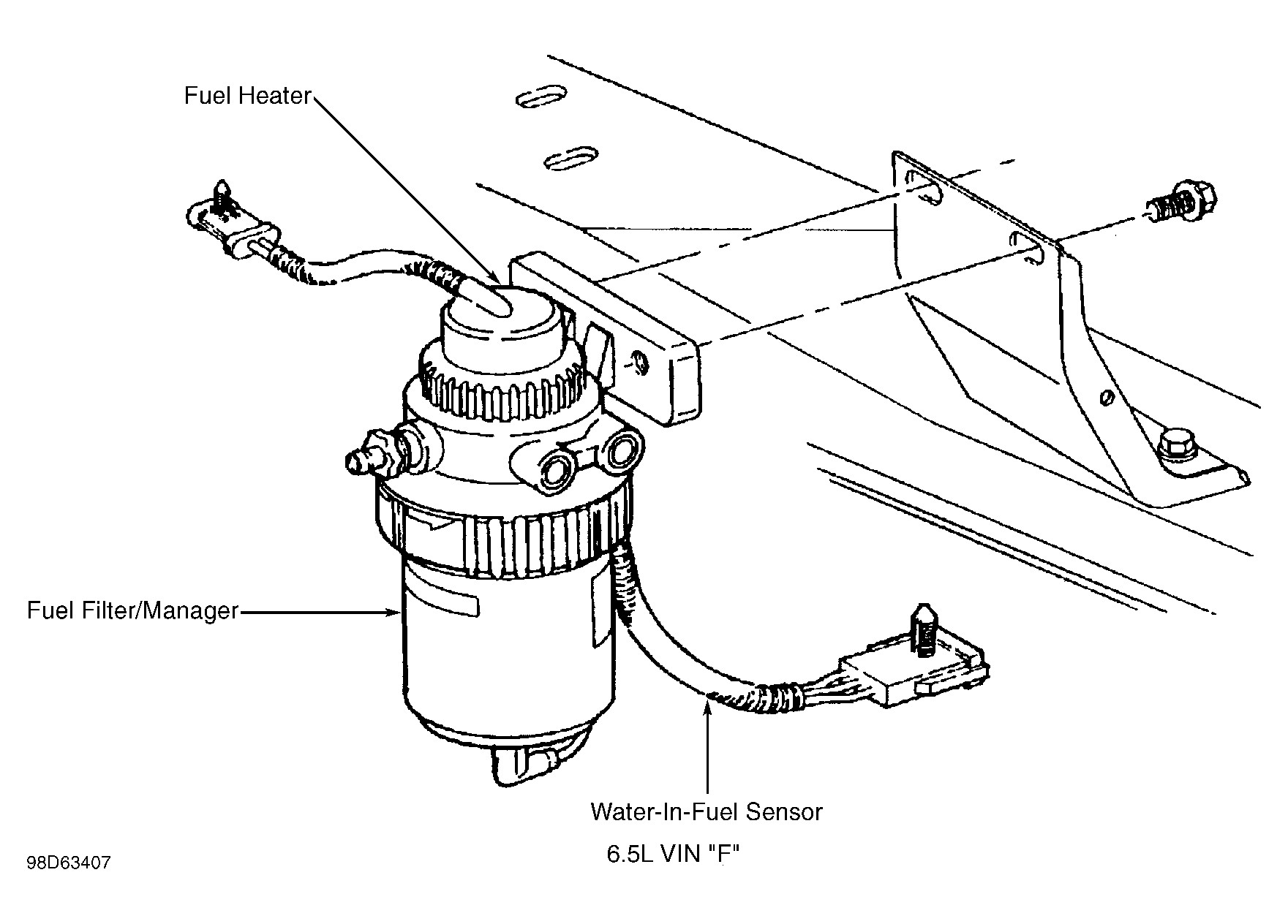 Fuel Heater

Fuel Filter/Manager

Water-In-Fuel Sensor

6.5L VIN "F"

98D63407