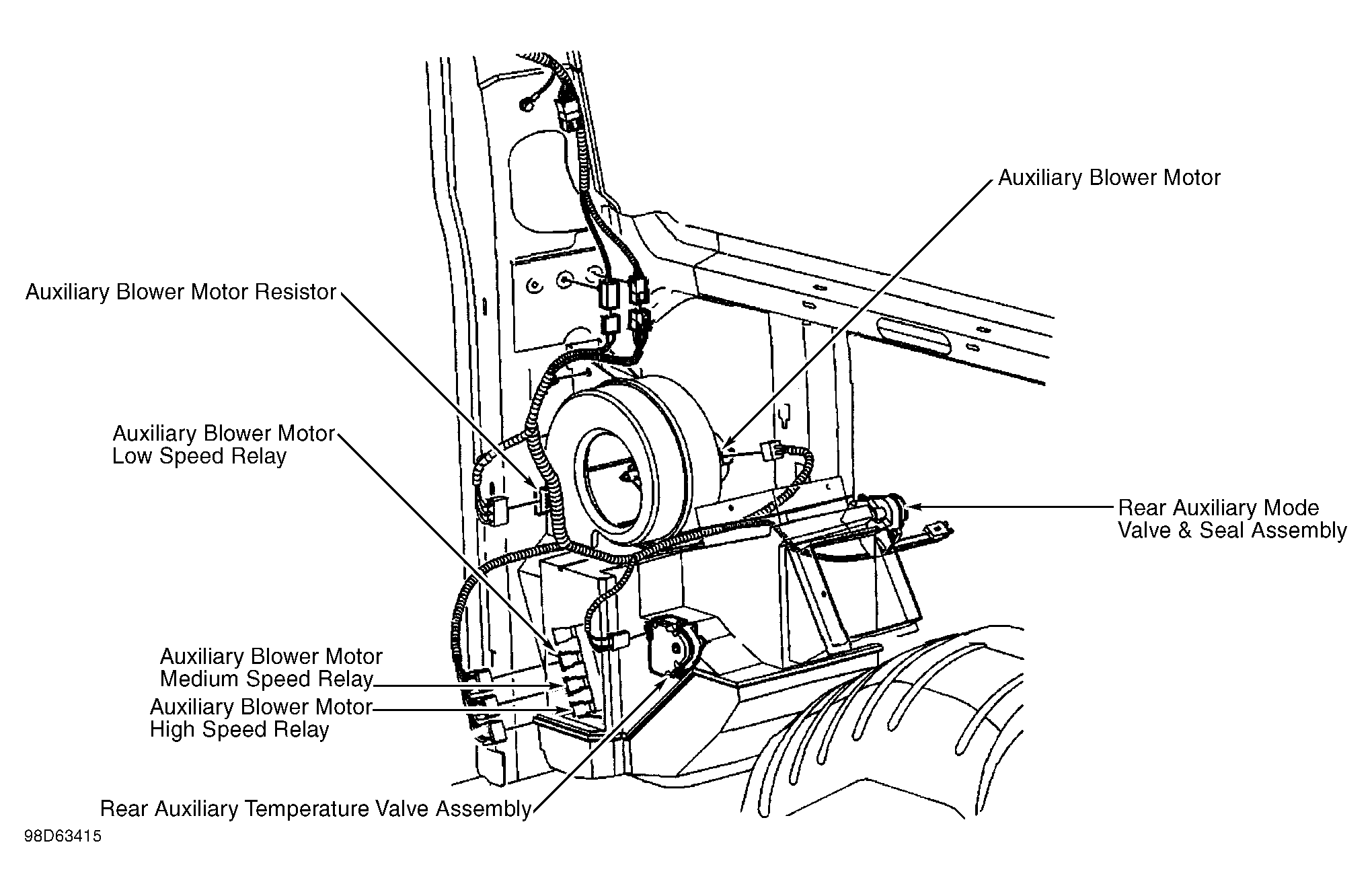 Auxiliary Blower Motor

Auxiliary Blower Motor Resistor

Auxiliary Blower Motor
Low Speed Relay

Rear Auxiliary Mode
Valve & Seal Assembly

Auxiliary Blower Motor
Medium Speed Relay

Auxiliary Blower Motor
High Speed Relay

Rear Auxiliary Temperature Valve Assembly

98D63415