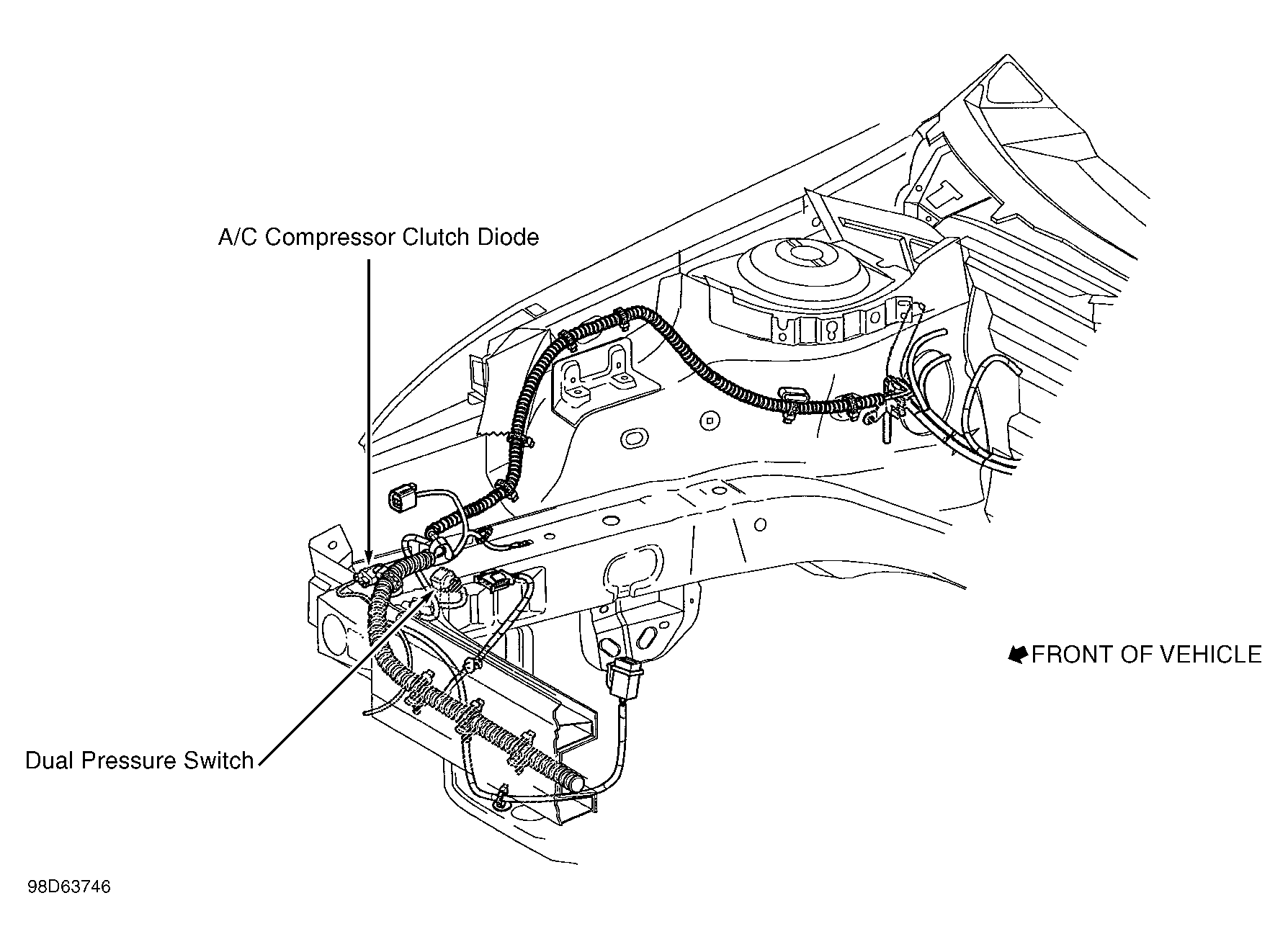 A/C Compressor Clutch Diode

FRONT OF VEHICLE

Dual Pressure Switch

98D63746