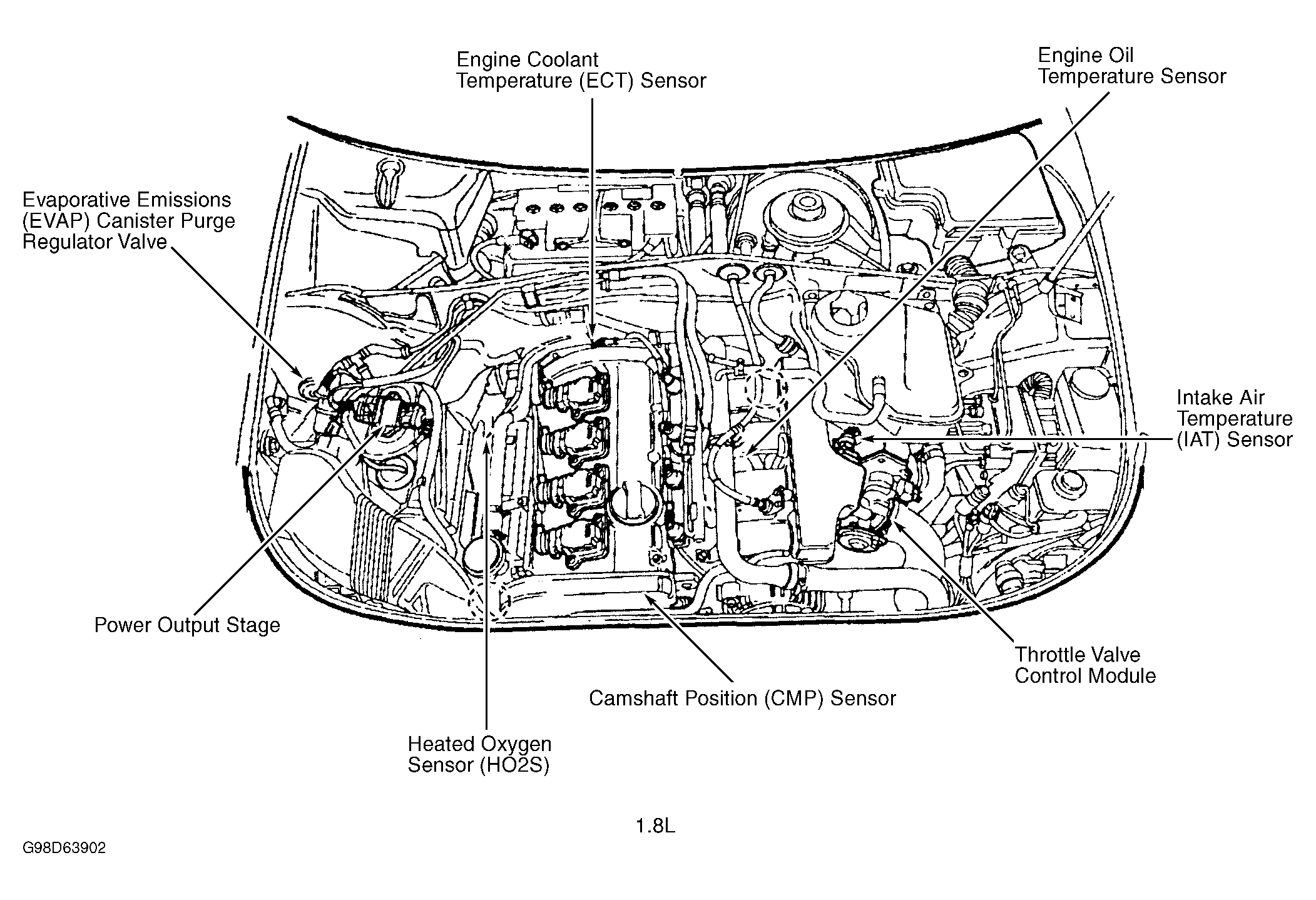 Engine Coolant Temperature (ECT) Sensor

Engine Oil Temperature Sensor

Evaporative Emissions (EVAP) Canister Purge Regulator Valve

Intake Air Temperature (IAT) Sensor

Power Output Stage

Throttle Valve Control Module

Camshaft Position (CMP) Sensor

Heated Oxygen Sensor (HO2S)

1.8L

G98D63902