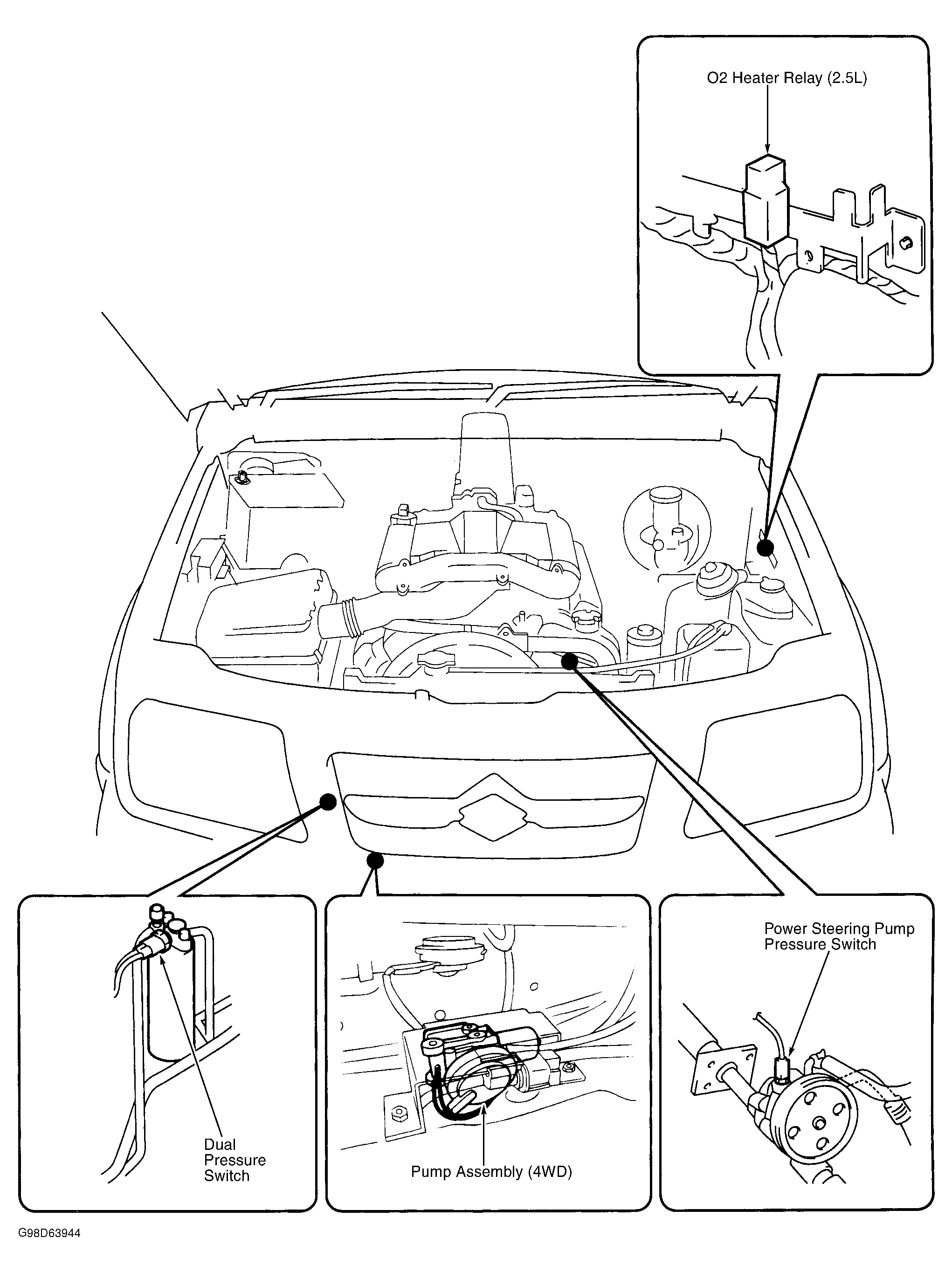 O2 Heater Relay (2.5L)

Dual Pressure Switch

Pump Assembly (4WD)

Power Steering Pump Pressure Switch

G98D63944