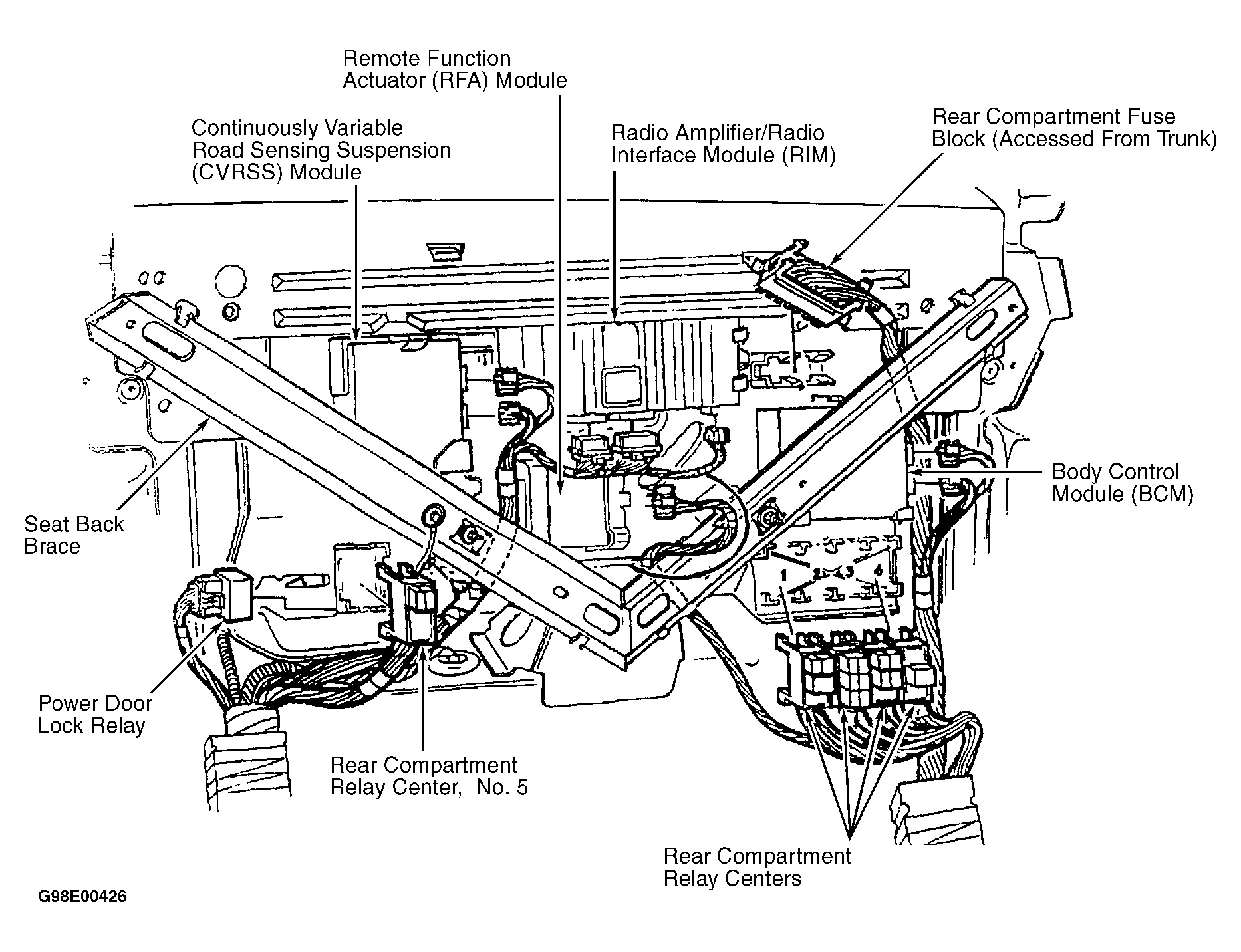 Remote Function Actuator (RFA) Module

Continuously Variable Road Sensing Suspension (CVRSS) Module

Radio Amplifier/Radio Interface Module (RIM)

Rear Compartment Fuse Block (Accessed From Trunk)

Body Control Module (BCM)

Seat Back Brace

1 2 3 4

Power Door Lock Relay

Rear Compartment Relay Center, No. 5

Rear Compartment Relay Centers

G98E00426