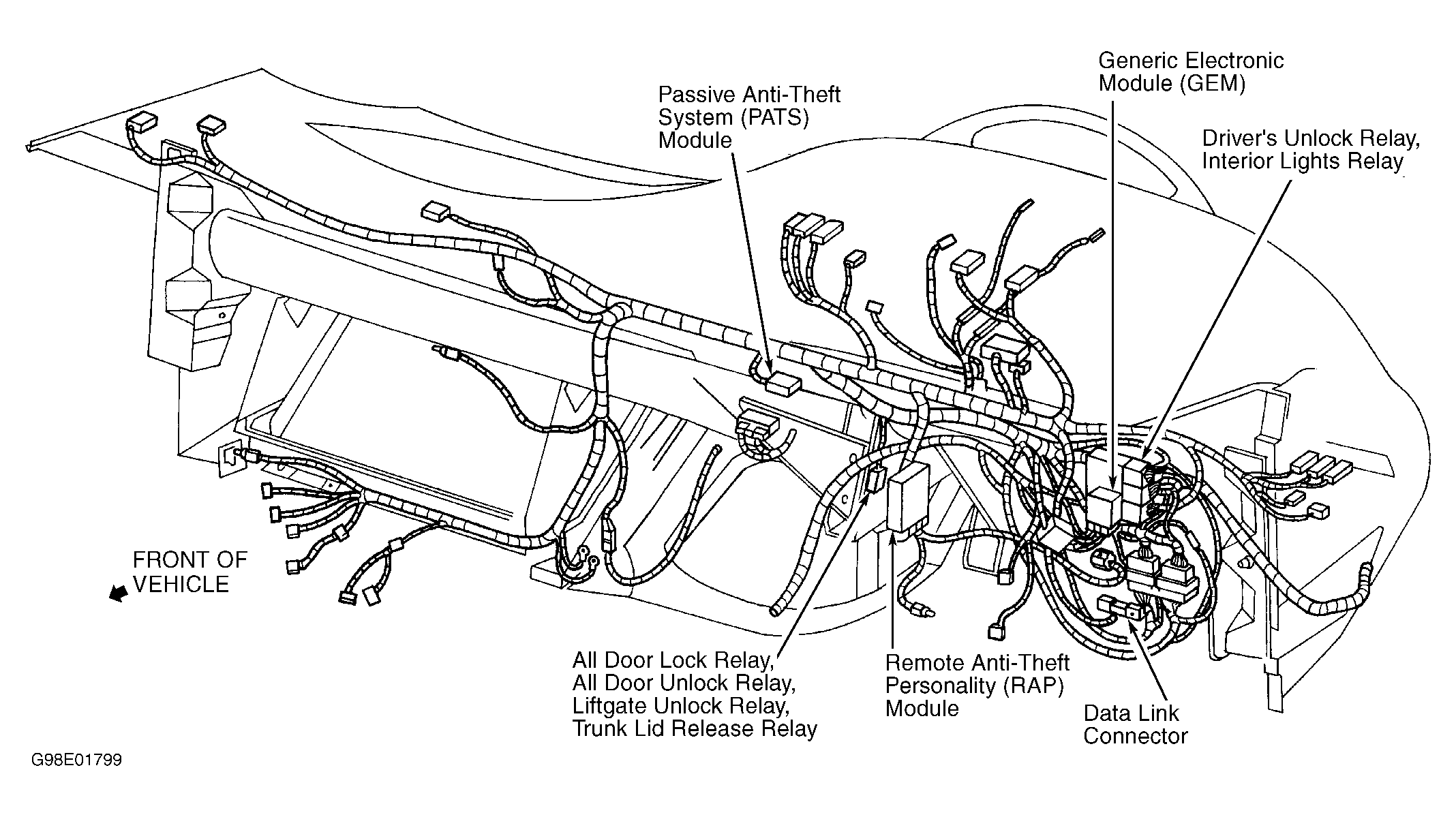 Generic Electronic Module (GEM)

Passive Anti-Theft System (PATS) Module

Driver's Unlock Relay, Interior Lights Relay

FRONT OF VEHICLE

All Door Lock Relay, All Door Unlock Relay, Liftgate Unlock Relay, Trunk Lid Release Relay

Remote Anti-Theft Personality (RAP) Module

Data Link Connector

G98E01799