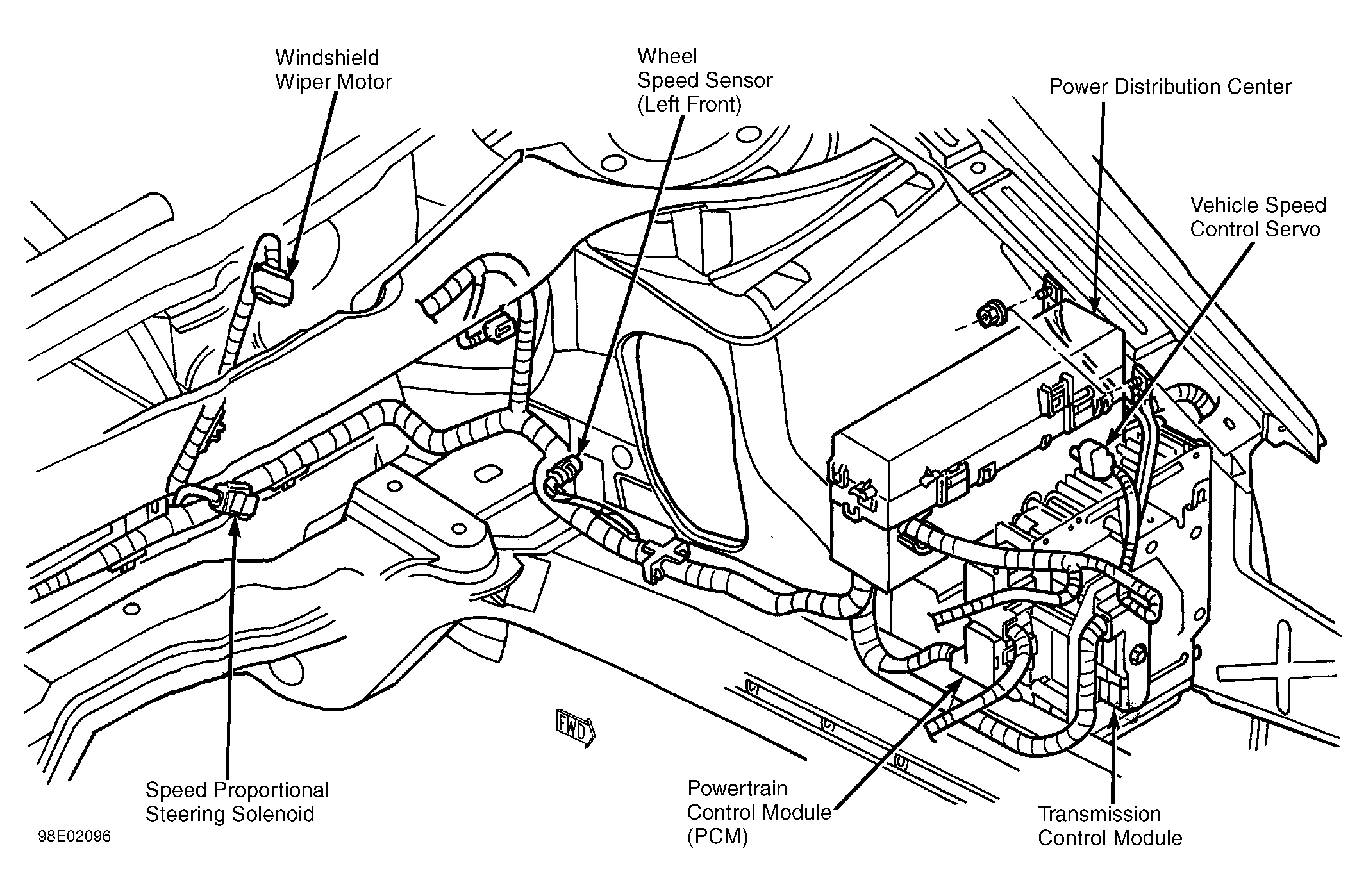 Windshield Wiper Motor

Wheel Speed Sensor (Left Front)

Power Distribution Center

Vehicle Speed Control Servo

FWD

Speed Proportional Steering Solenoid

Powertrain Control Module (PCM)

Transmission Control Module

98E02096