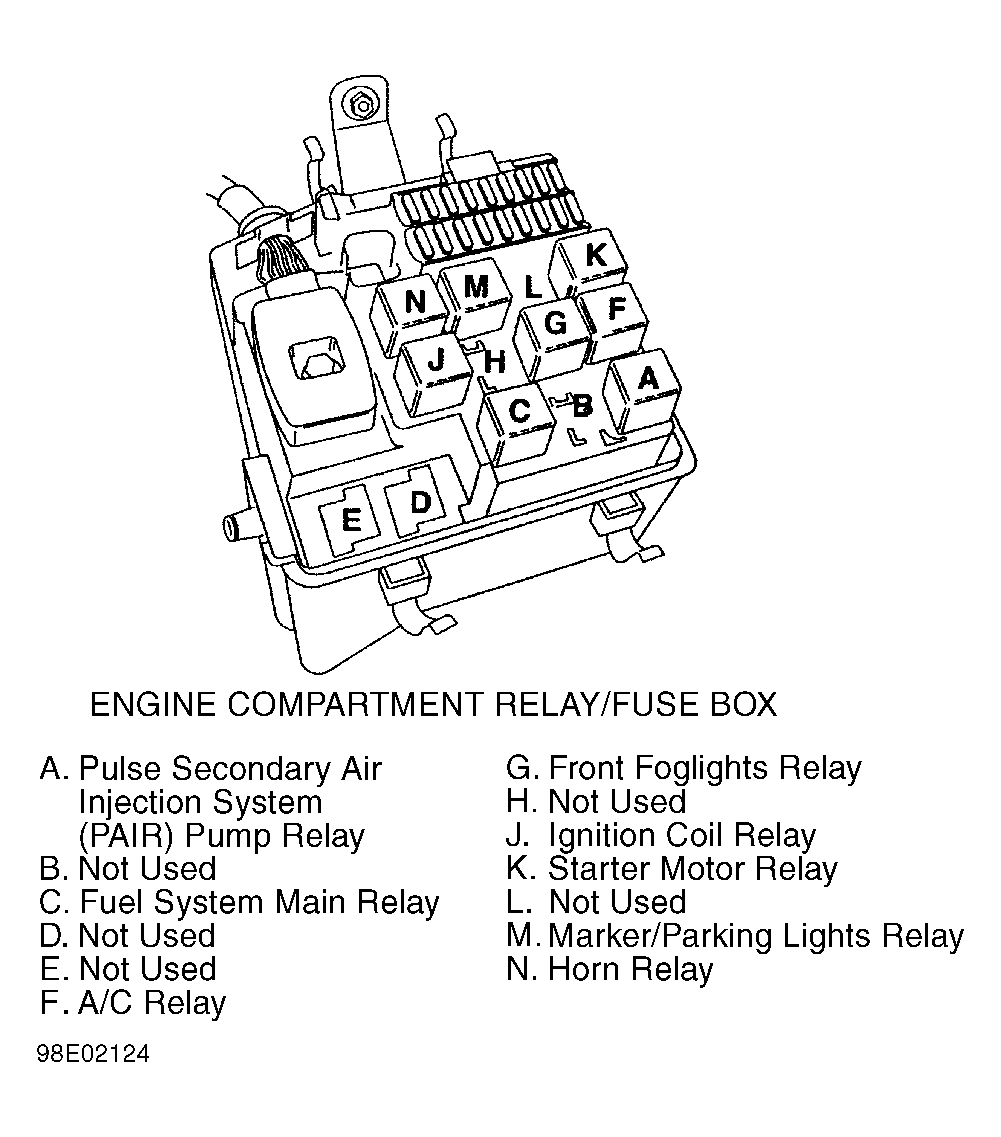 K
N
M
L
G
F
J
H
A
C
B
E
D

ENGINE COMPARTMENT RELAY/FUSE BOX

A. Pulse Secondary Air Injection System (PAIR) Pump Relay
B. Not Used
C. Fuel System Main Relay
D. Not Used
E. Not Used
F. A/C Relay

G. Front Foglights Relay
H. Not Used
J. Ignition Coil Relay
K. Starter Motor Relay
L. Not Used
M. Marker/Parking Lights Relay
N. Horn Relay

98E02124