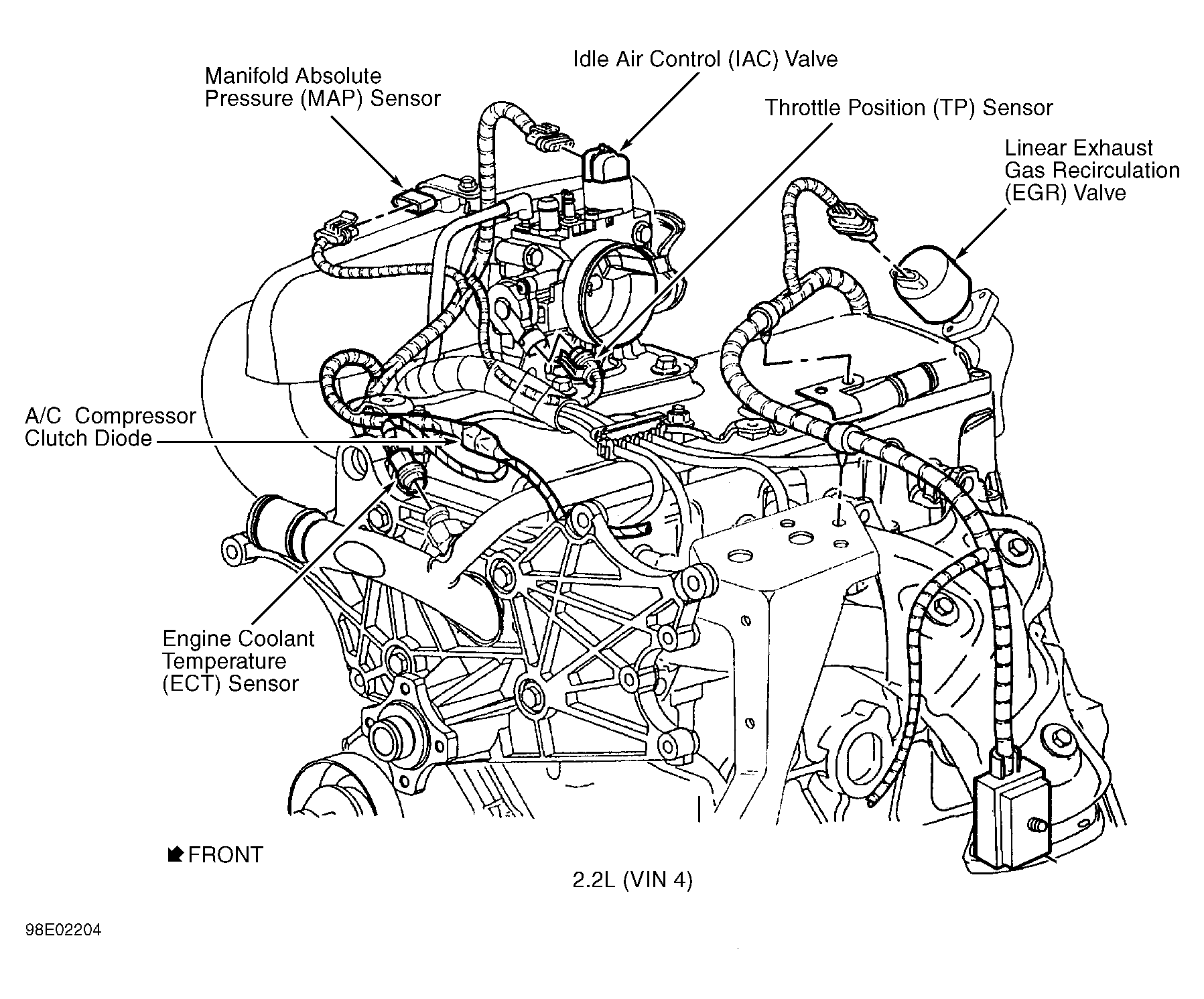 Manifold Absolute Pressure (MAP) Sensor

Idle Air Control (IAC) Valve

Throttle Position (TP) Sensor

Linear Exhaust Gas Recirculation (EGR) Valve

A/C Compressor Clutch Diode

Engine Coolant Temperature (ECT) Sensor

FRONT

2.2L (VIN 4)

98E02204