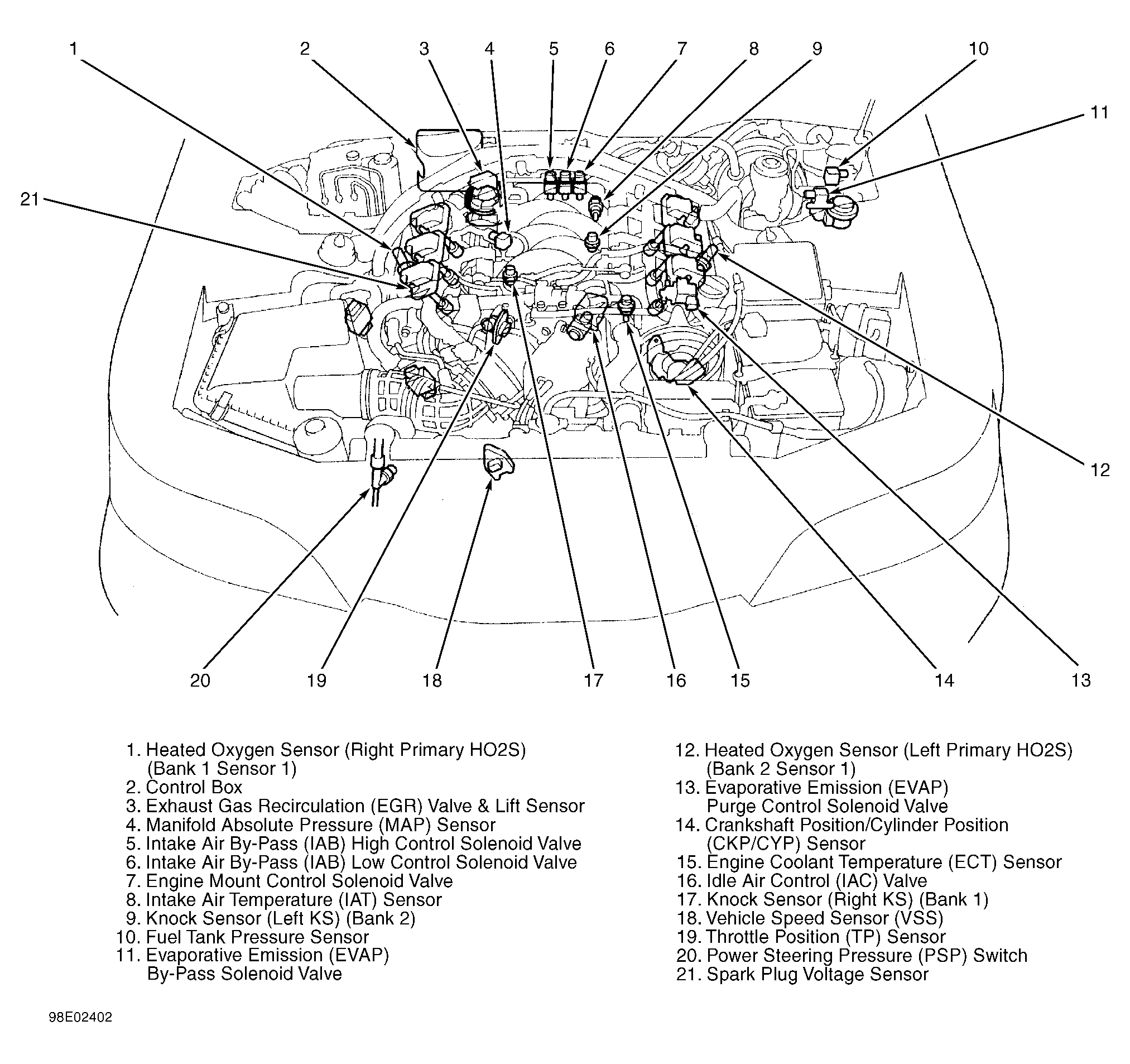 1 2 3 4 5 6 7 8 9 10

11

21

12

20 19 18 17 16 15 14 13

1. Heated Oxygen Sensor (Right Primary HO2S) (Bank 1 Sensor 1)
2. Control Box
3. Exhaust Gas Recirculation (EGR) Valve & Lift Sensor
4. Manifold Absolute Pressure (MAP) Sensor
5. Intake Air By-Pass (IAB) High Control Solenoid Valve
6. Intake Air By-Pass (IAB) Low Control Solenoid Valve
7. Engine Mount Control Solenoid Valve
8. Intake Air Temperature (IAT) Sensor
9. Knock Sensor (Left KS) (Bank 2)
10. Fuel Tank Pressure Sensor
11. Evaporative Emission (EVAP) By-Pass Solenoid Valve

12. Heated Oxygen Sensor (Left Primary HO2S) (Bank 2 Sensor 1)
13. Evaporative Emission (EVAP) Purge Control Solenoid Valve
14. Crankshaft Position/Cylinder Position (CKP/CYP) Sensor
15. Engine Coolant Temperature (ECT) Sensor
16. Idle Air Control (IAC) Valve
17. Knock Sensor (Right KS) (Bank 1)
18. Vehicle Speed Sensor (VSS)
19. Throttle Position (TP) Sensor
20. Power Steering Pressure (PSP) Switch
21. Spark Plug Voltage Sensor

98E02402