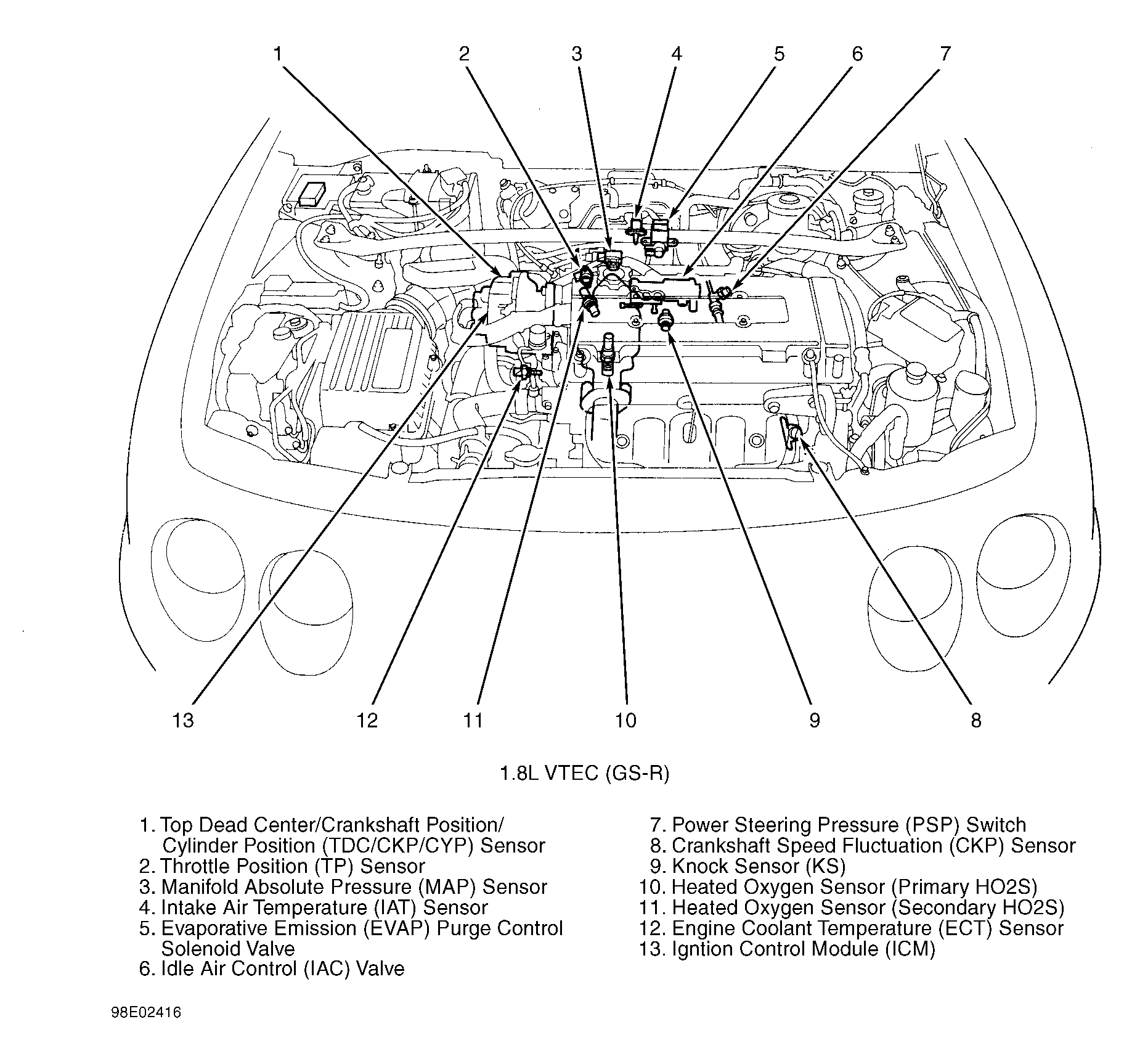 1 2 3 4 5 6 7

13 12 11 10 9 8

1.8L VTEC (GS-R)

1. Top Dead Center/Crankshaft Position/ Cylinder Position (TDC/CKP/CYP) Sensor
2. Throttle Position (TP) Sensor
3. Manifold Absolute Pressure (MAP) Sensor
4. Intake Air Temperature (IAT) Sensor
5. Evaporative Emission (EVAP) Purge Control Solenoid Valve
6. Idle Air Control (IAC) Valve

7. Power Steering Pressure (PSP) Switch
8. Crankshaft Speed Fluctuation (CKP) Sensor
9. Knock Sensor (KS)
10. Heated Oxygen Sensor (Primary HO2S)
11. Heated Oxygen Sensor (Secondary HO2S)
12. Engine Coolant Temperature (ECT) Sensor
13. Igntion Control Module (ICM)

98E02416