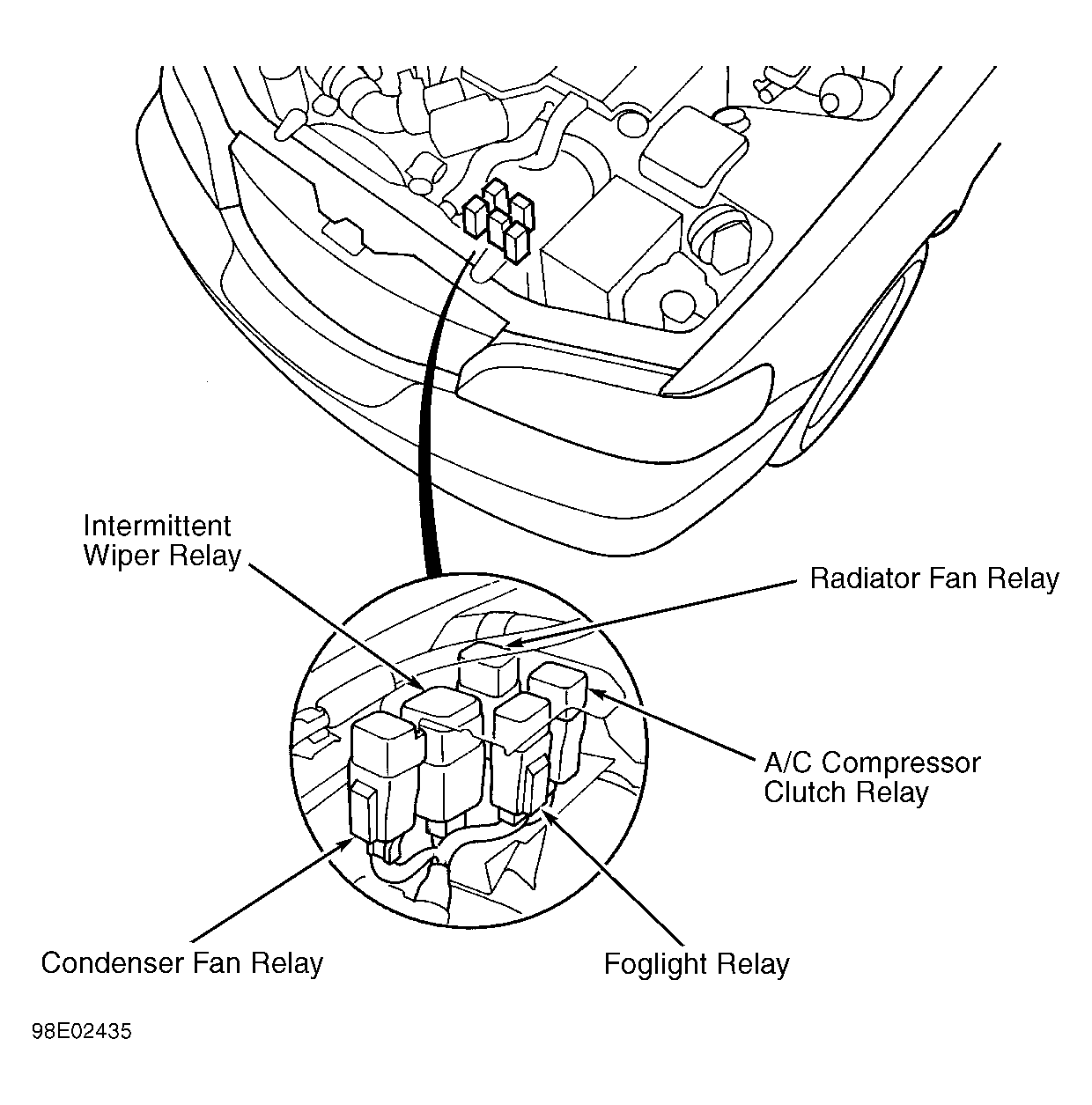 Intermittent Wiper Relay

Radiator Fan Relay

A/C Compressor Clutch Relay

Condenser Fan Relay

Foglight Relay

98E02435