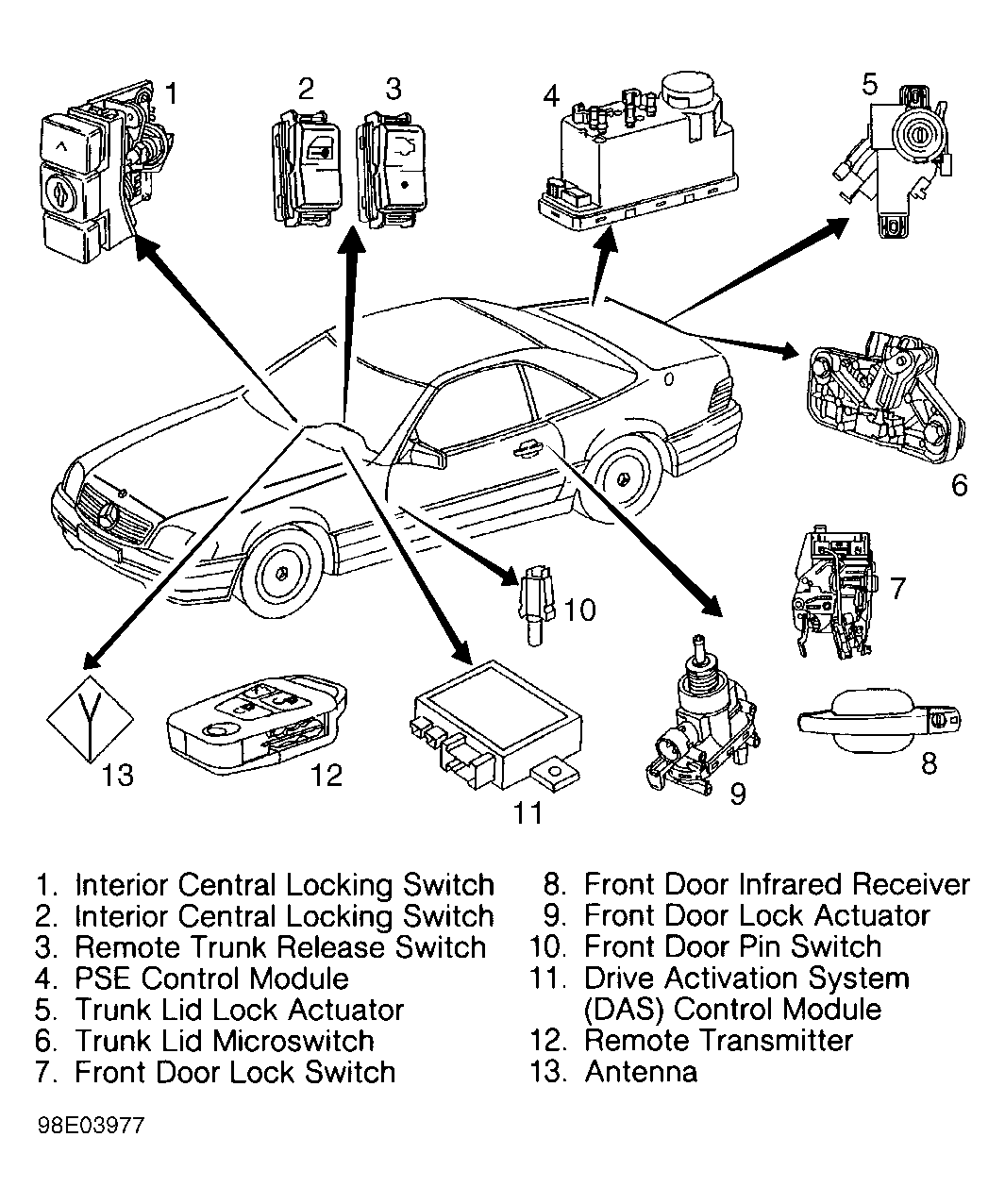 1 2 3 4 5

6

7

10

13 12 11 9 8

1. Interior Central Locking Switch
2. Interior Central Locking Switch
3. Remote Trunk Release Switch
4. PSE Control Module
5. Trunk Lid Lock Actuator
6. Trunk Lid Microswitch
7. Front Door Lock Switch

8. Front Door Infrared Receiver
9. Front Door Lock Actuator
10. Front Door Pin Switch
11. Drive Activation System (DAS) Control Module
12. Remote Transmitter
13. Antenna

98E03977