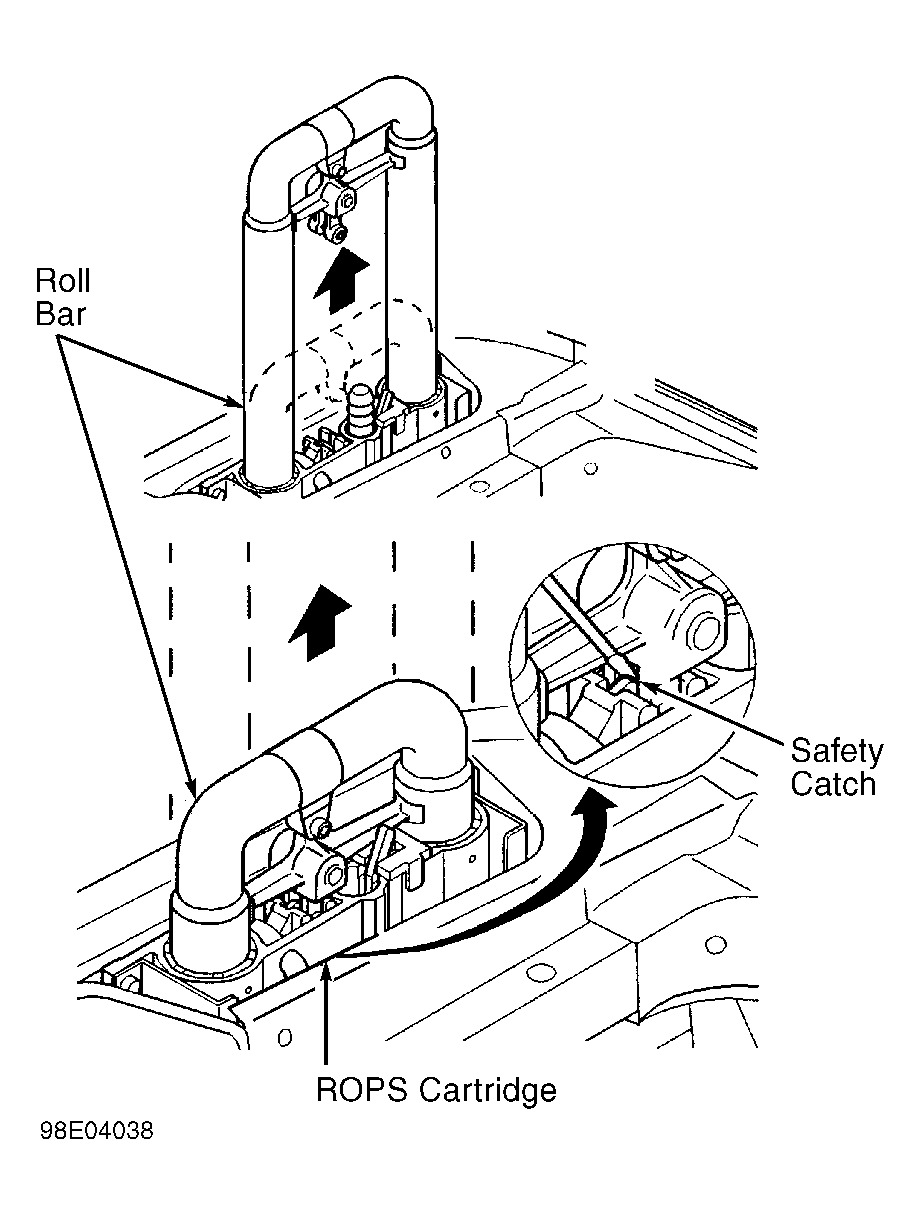 Roll Bar

Safety Catch

ROPS Cartridge

98E04038