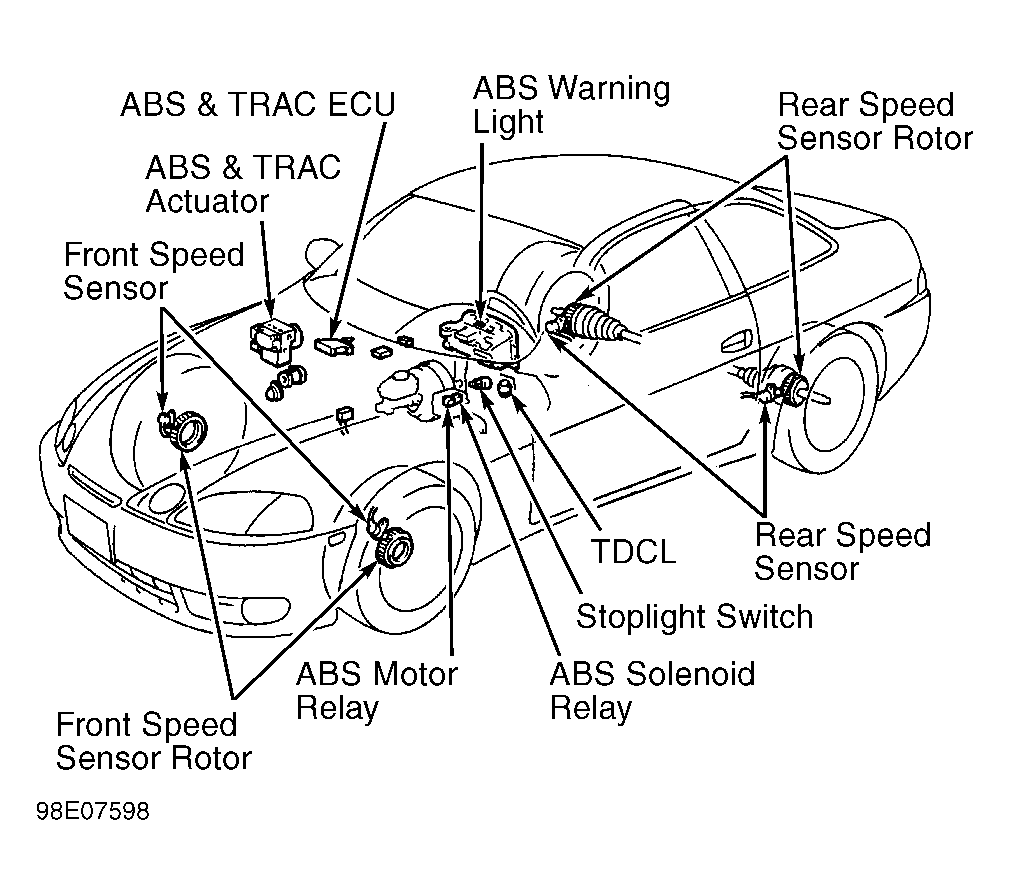 ABS & TRAC ECU

ABS Warning Light

Rear Speed Sensor Rotor

ABS & TRAC Actuator

Front Speed Sensor

TDCL

Rear Speed Sensor

Stoplight Switch

ABS Motor Relay

ABS Solenoid Relay

Front Speed Sensor Rotor

98E07598