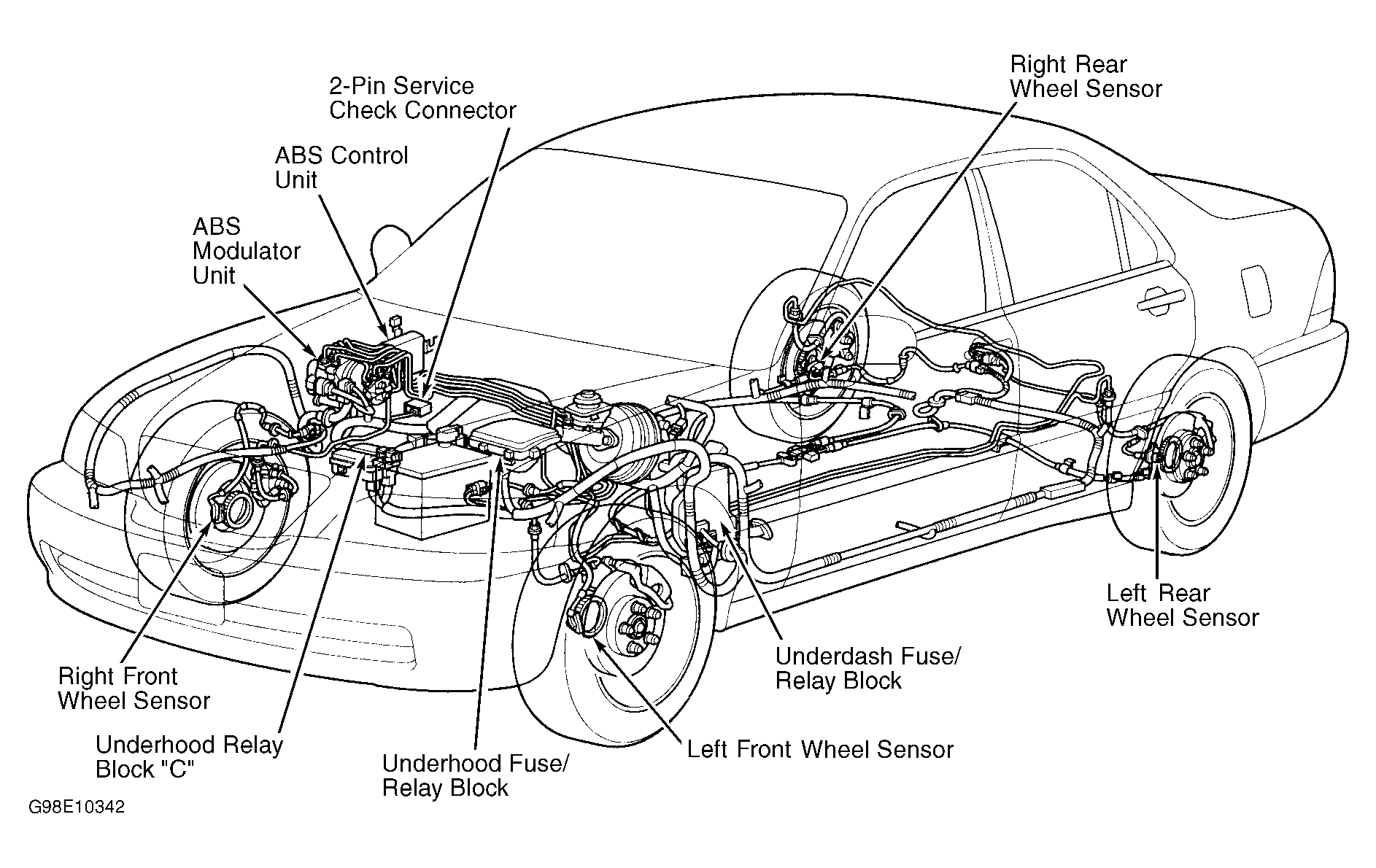 2-Pin Service Check Connector

Right Rear Wheel Sensor

ABS Control Unit

ABS Modulator Unit

Left Rear Wheel Sensor

Underdash Fuse/ Relay Block

Right Front Wheel Sensor

Underhood Relay Block "C"

Underhood Fuse/ Relay Block

Left Front Wheel Sensor

G98E10342